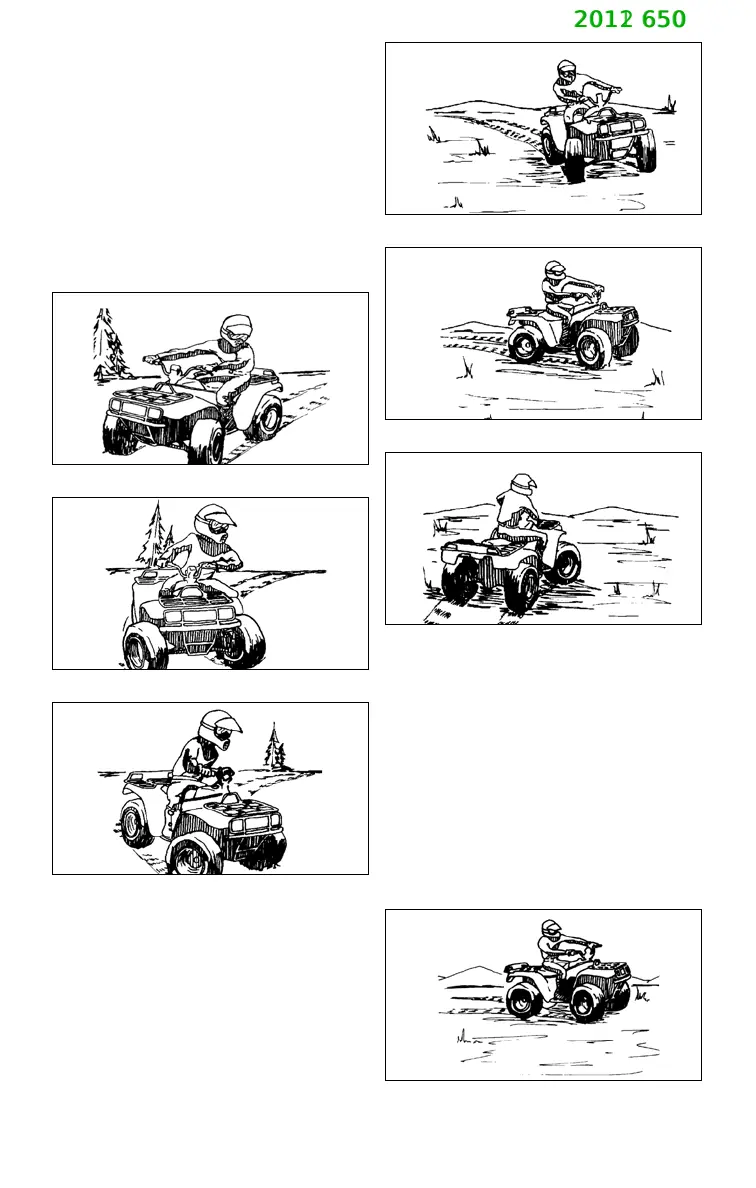 2012 650