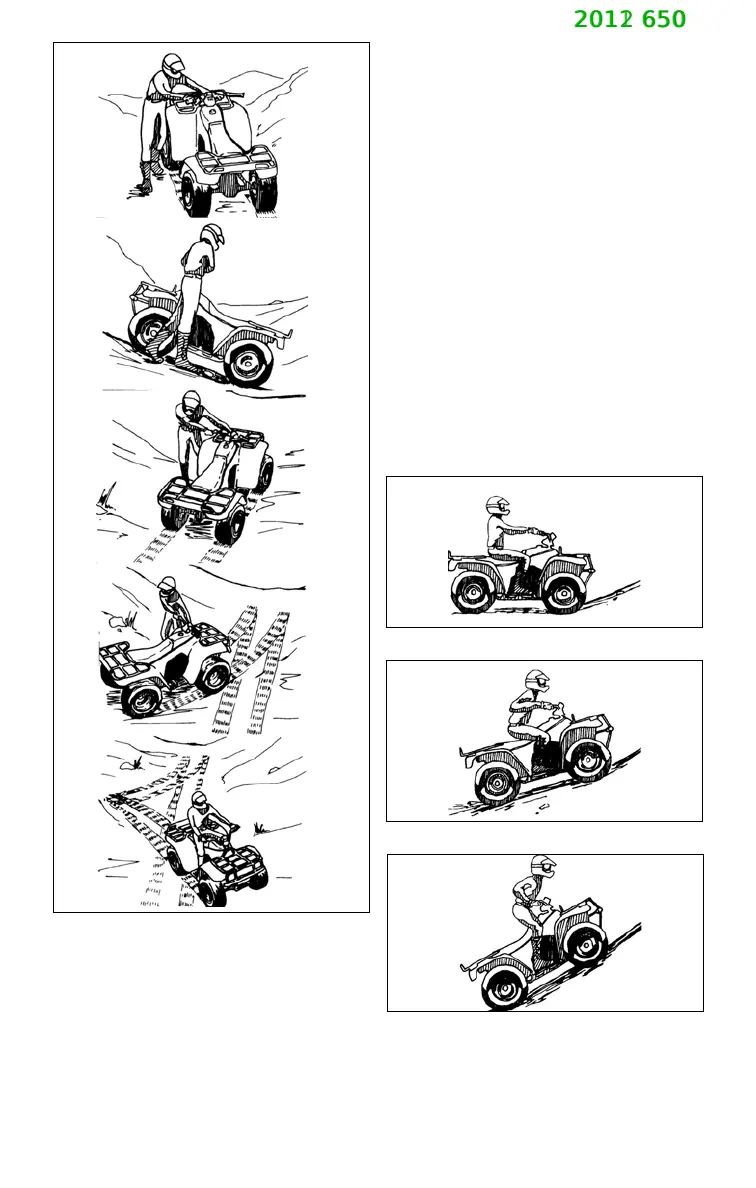 2012 650