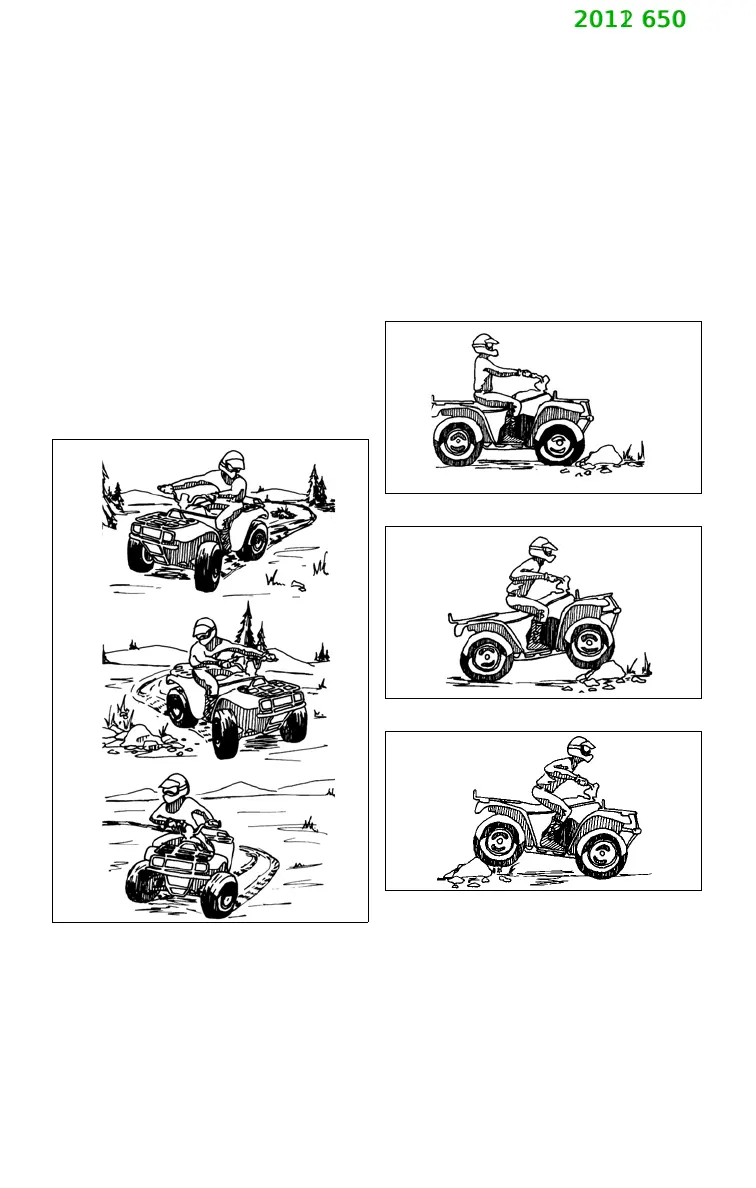 2012 650