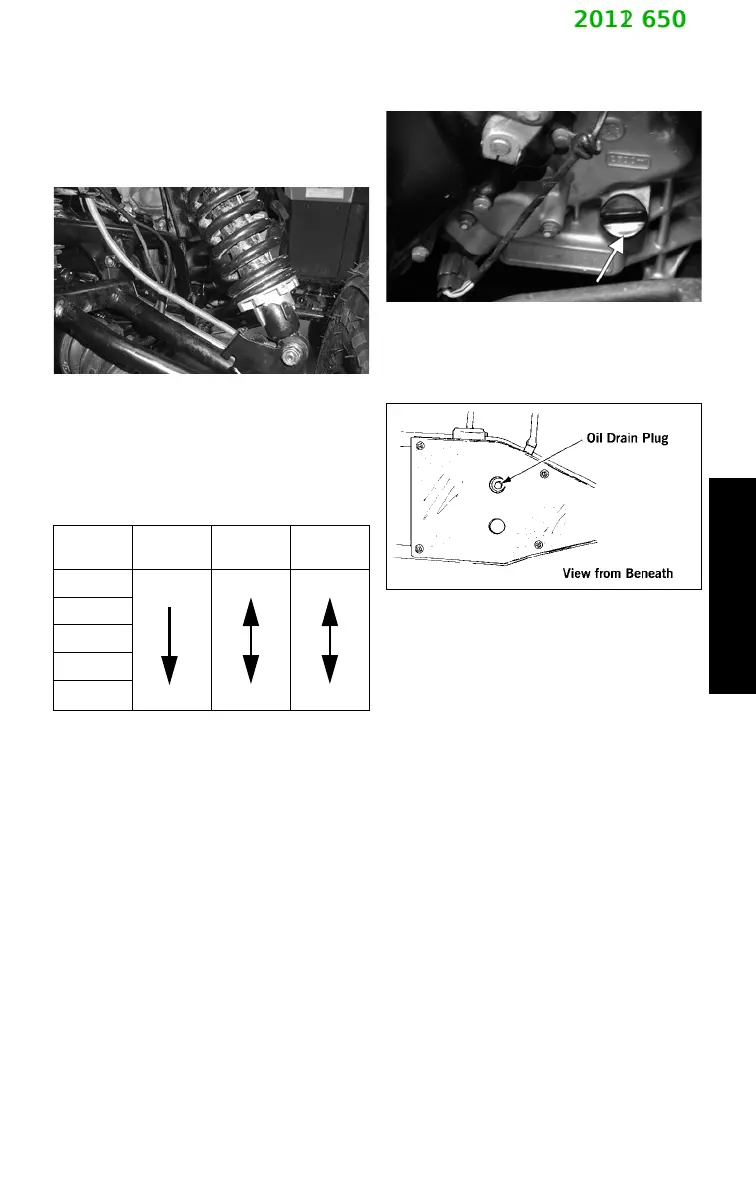 2012 650

Oil Drain Plug

View from Beneath