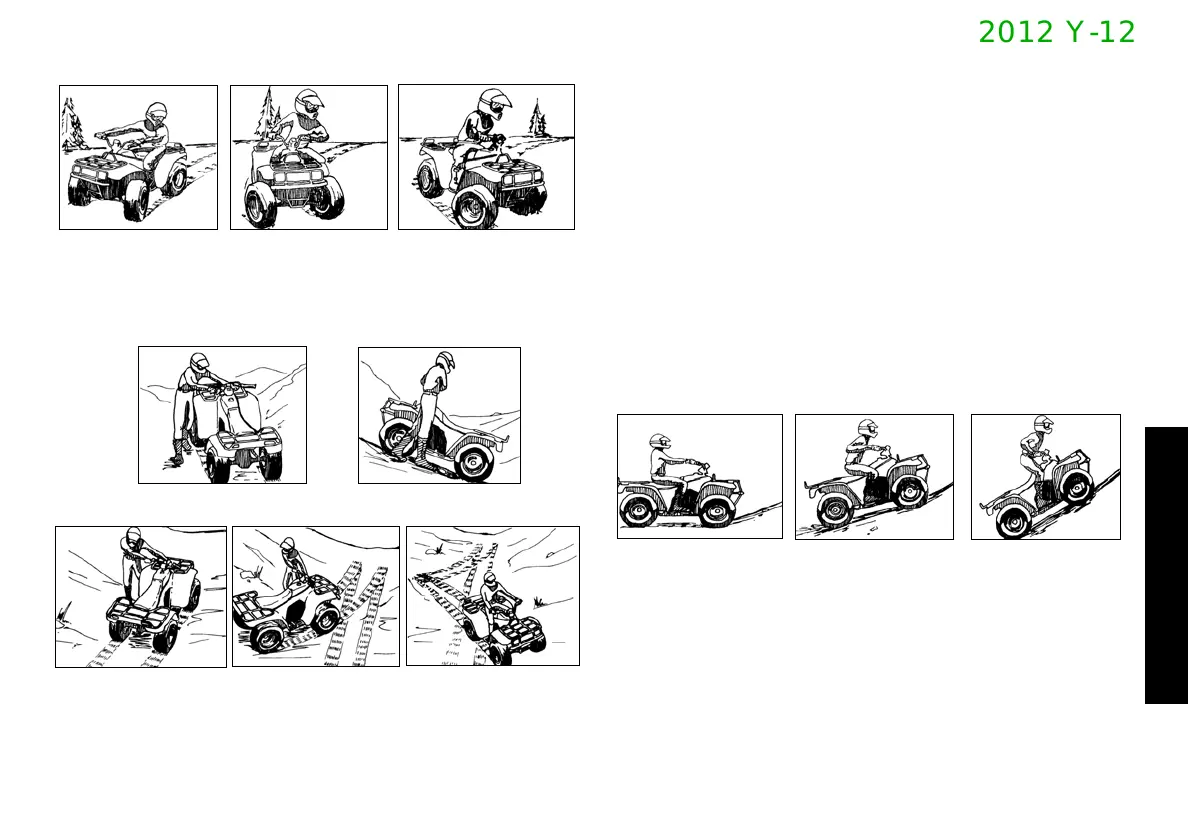 2012 Y-12