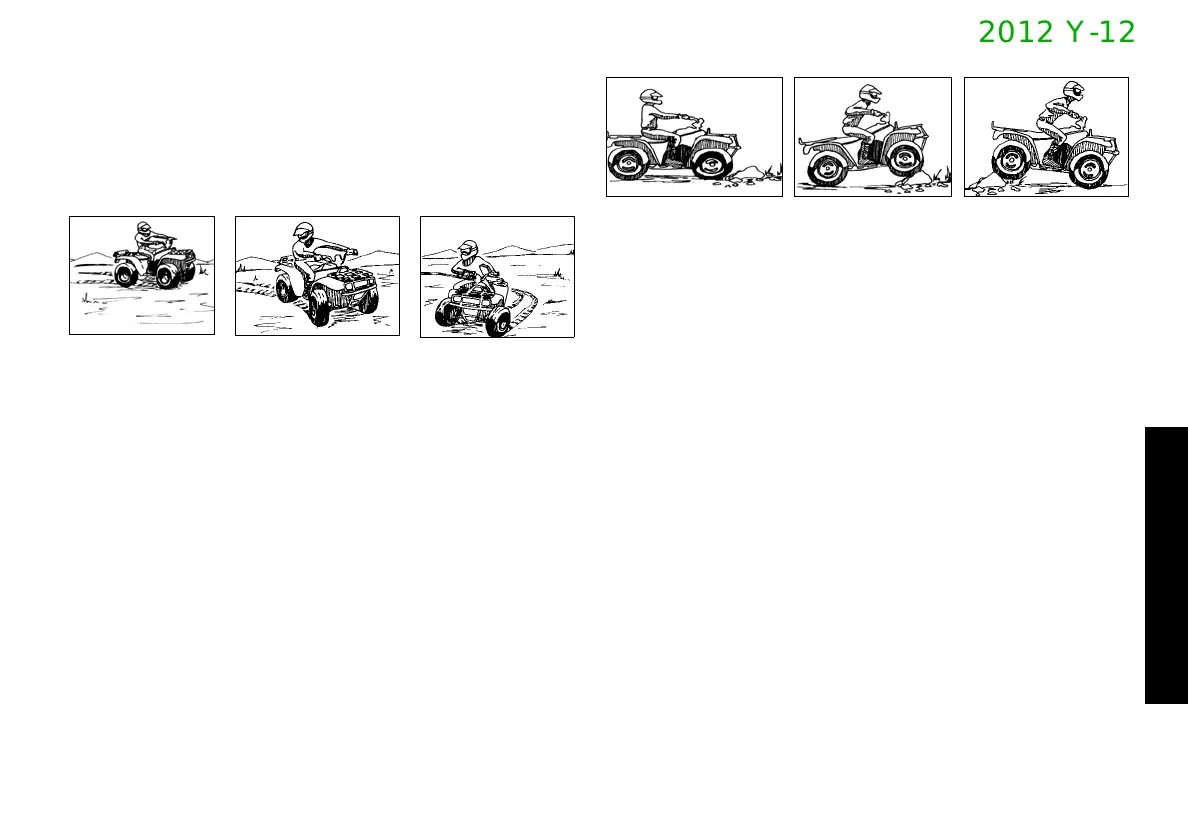 2012 Y-12