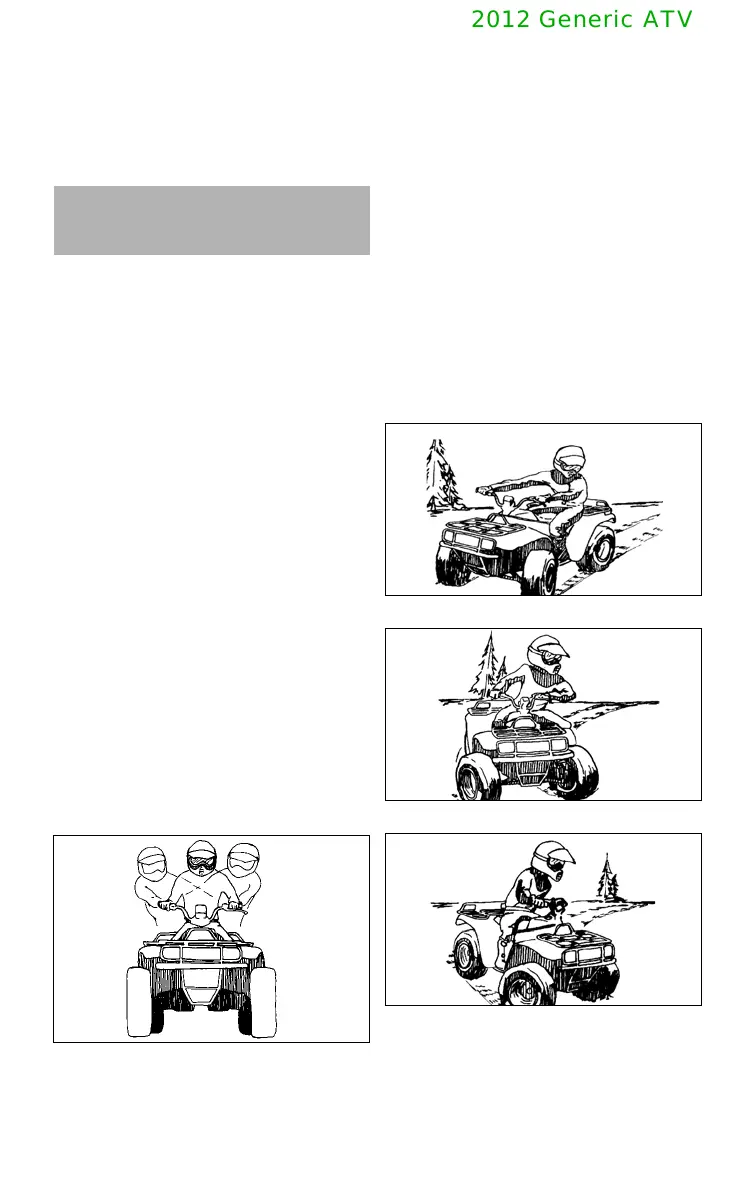 2012 Generic ATV