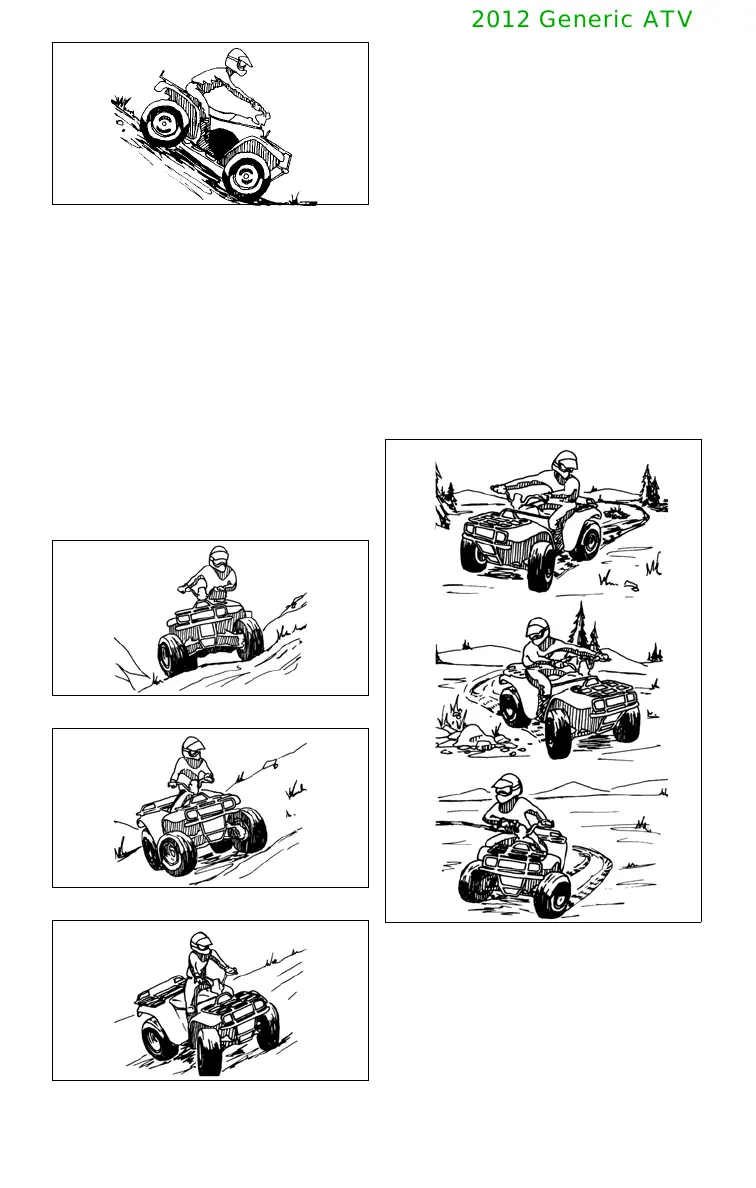 2012 Generic ATV