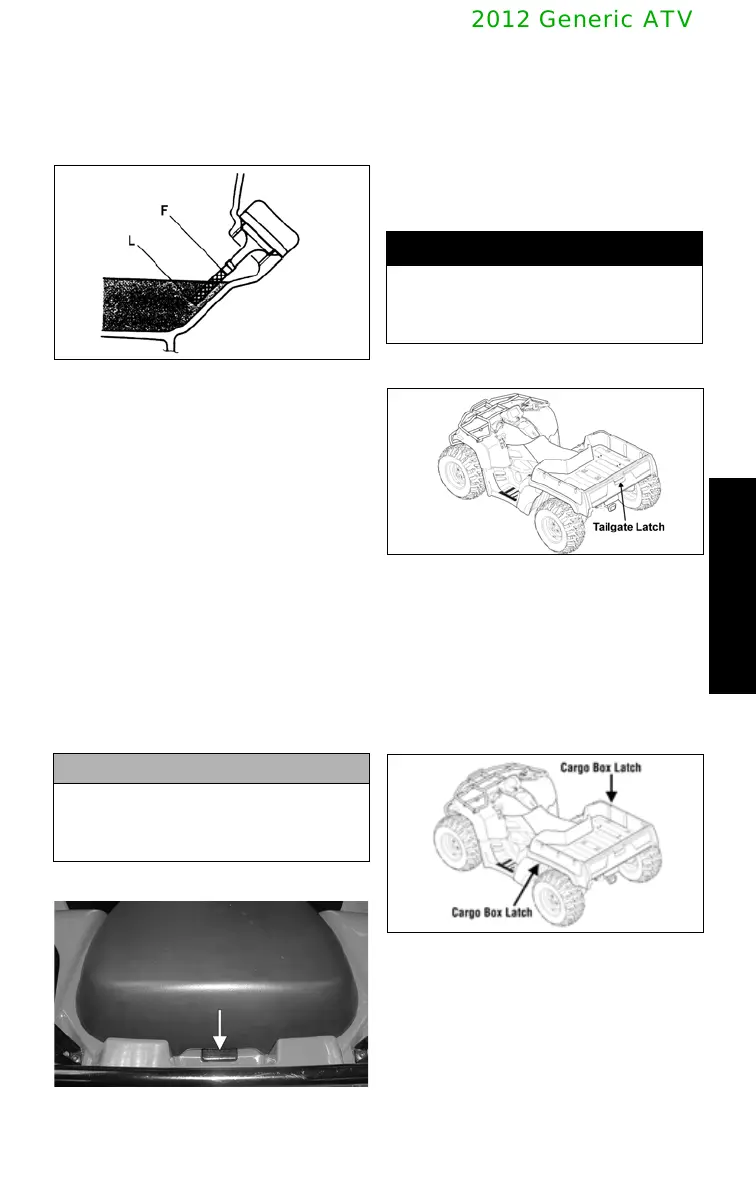 2012 Generic ATV

F

L

Tailgate Latch

Cargo Box Latch

Cargo Box Latch