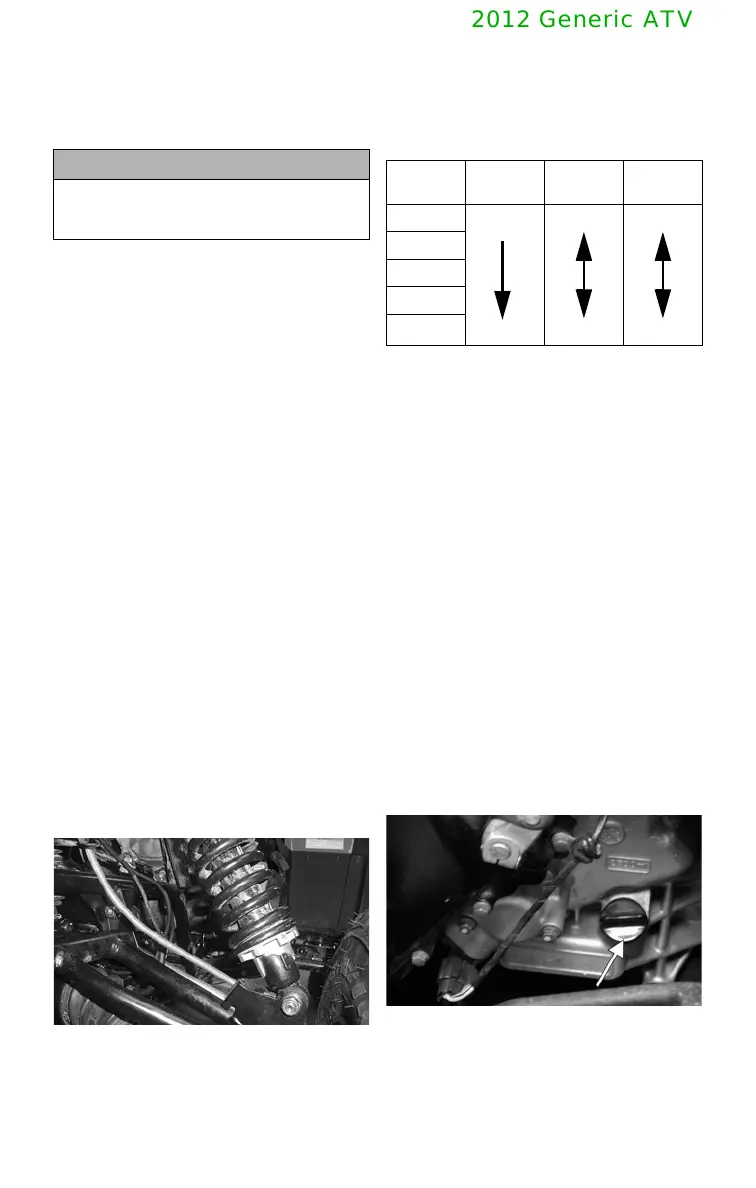 2012 Generic ATV