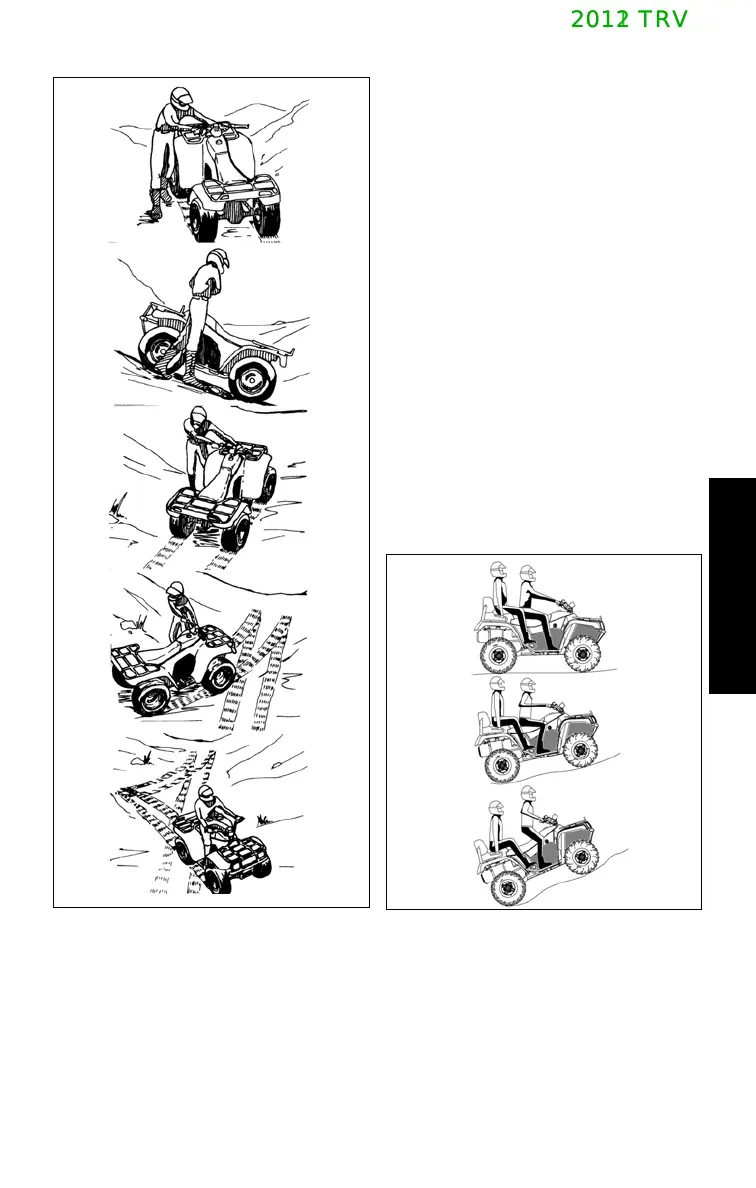 2012 TRV