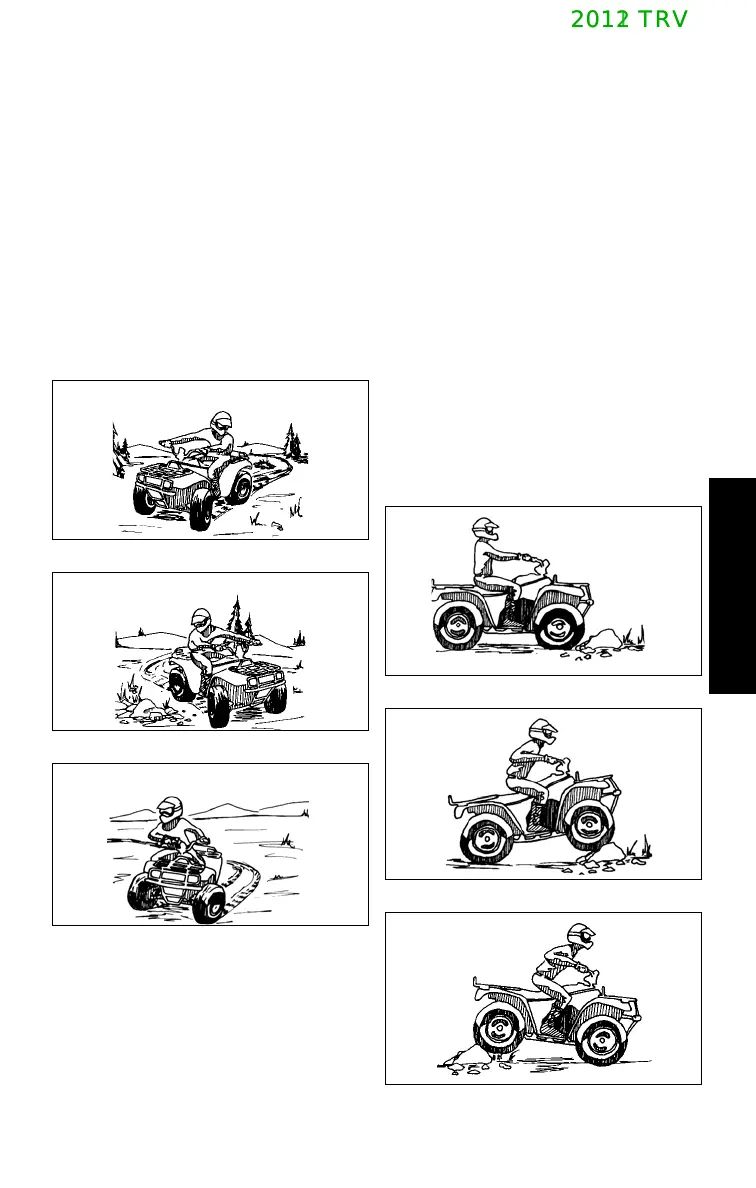 2012 TRV