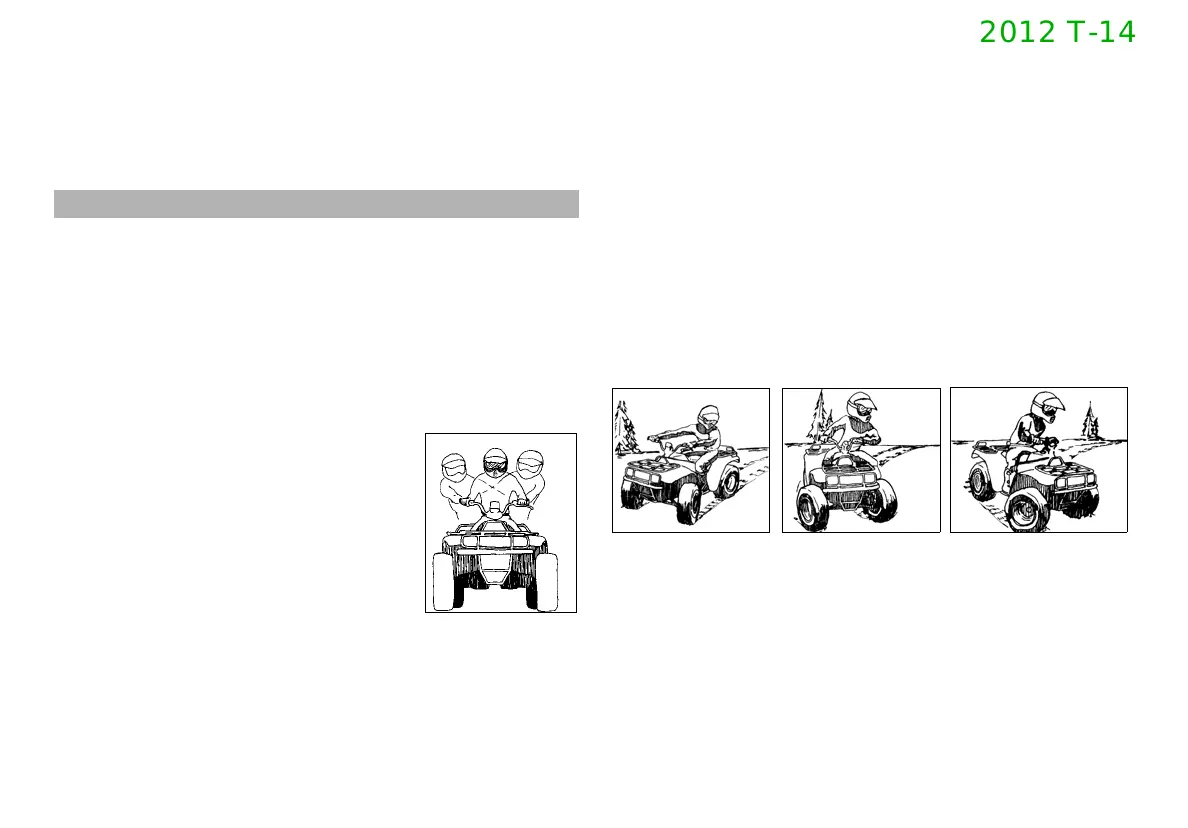 2012 T-14