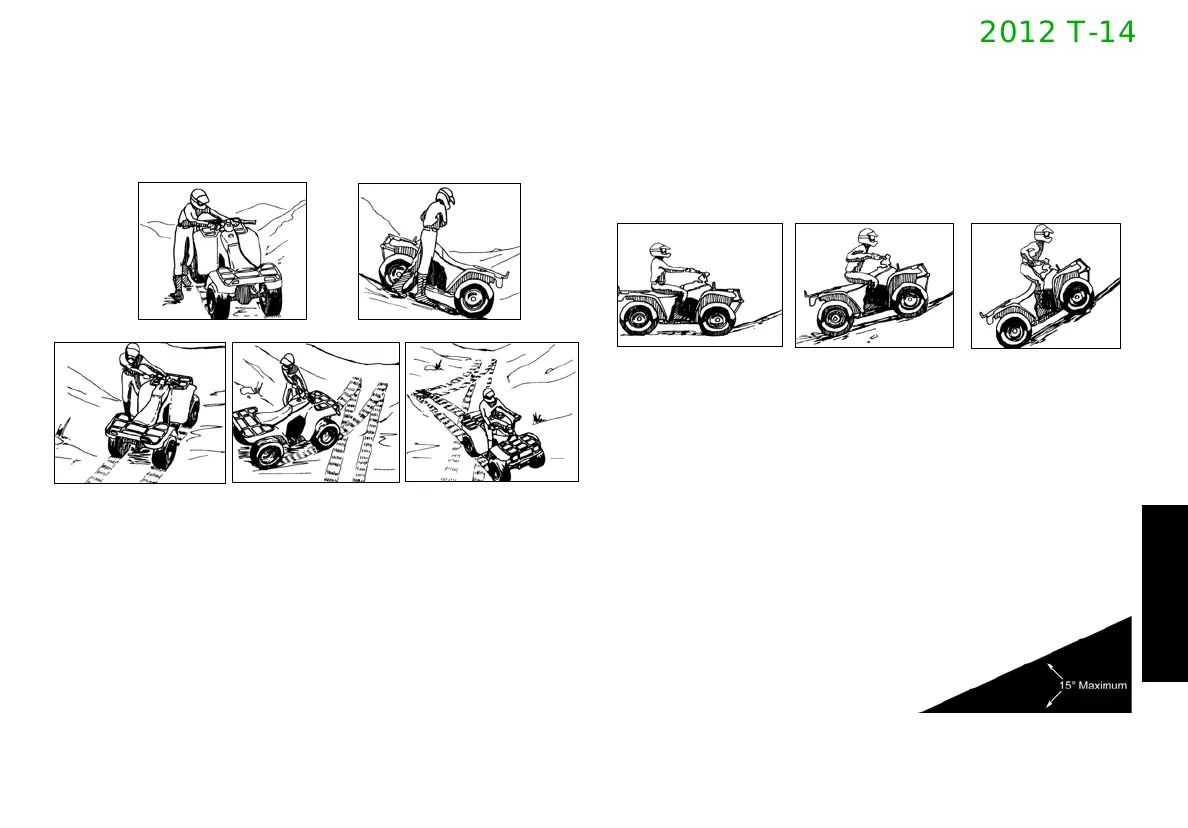 2012 T-14

15° Maximum