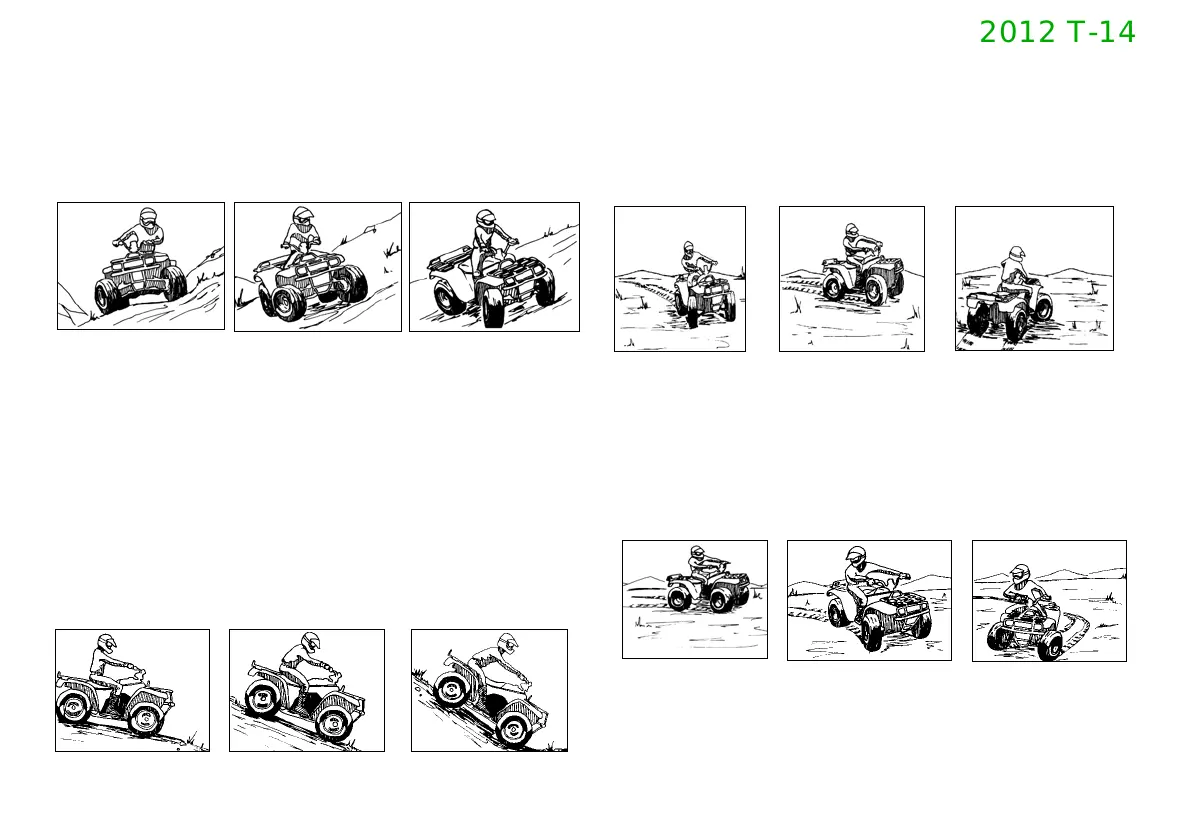 2012 T-14