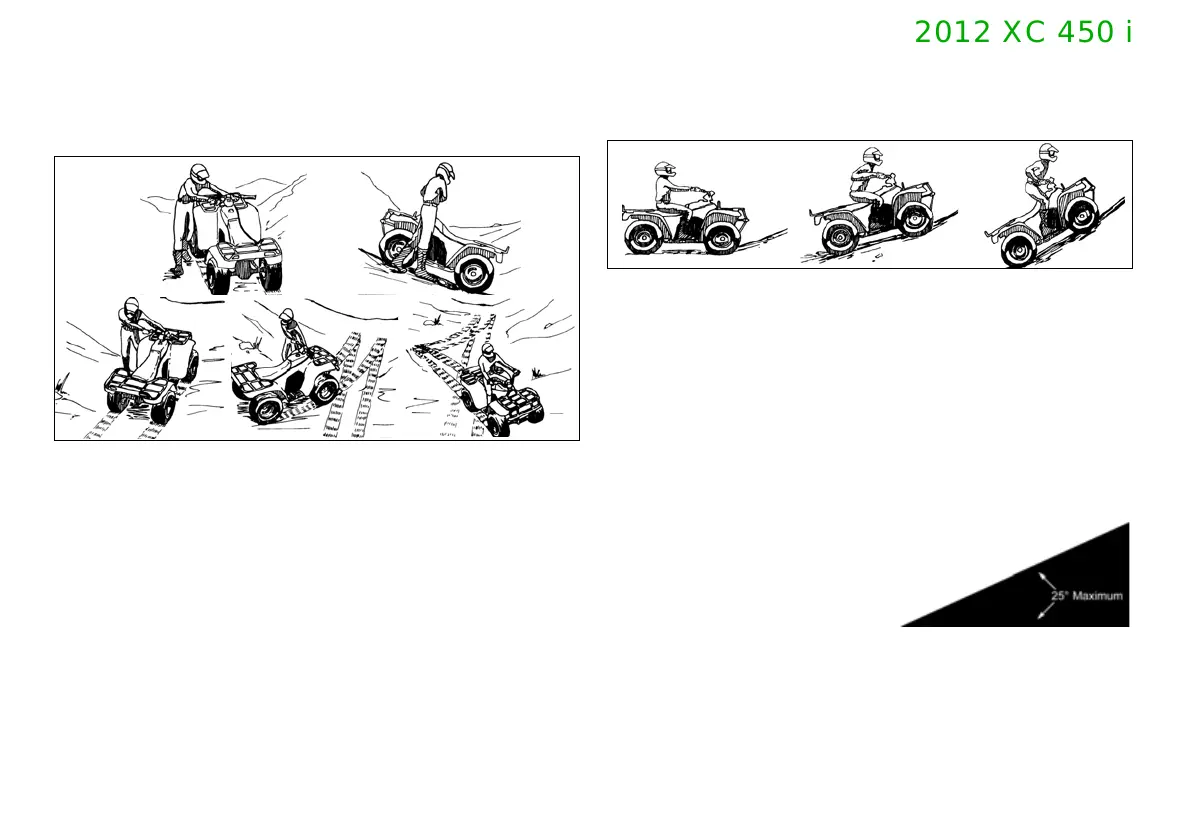 2012 XC 450 i

25° Maximum