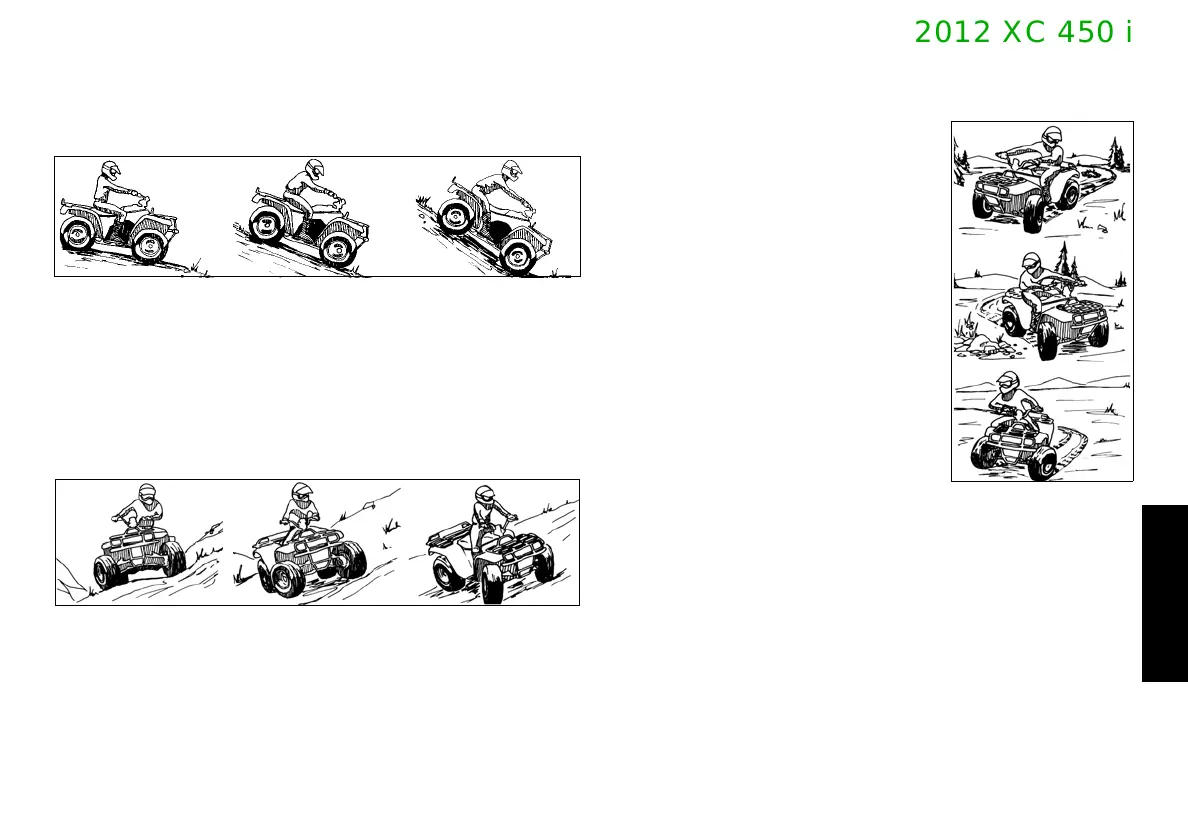 2012 XC 450 i