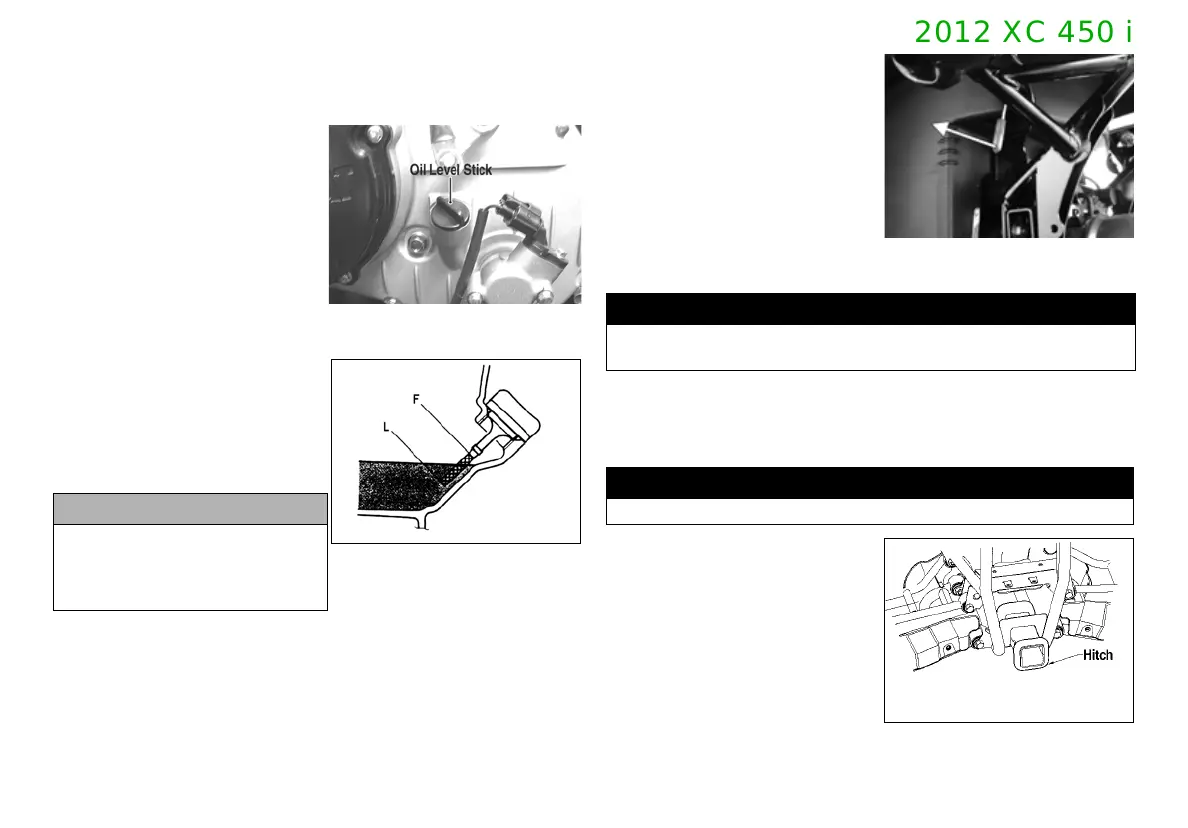 2012 XC 450 i

Oil Level Stick

F

L

Hitch