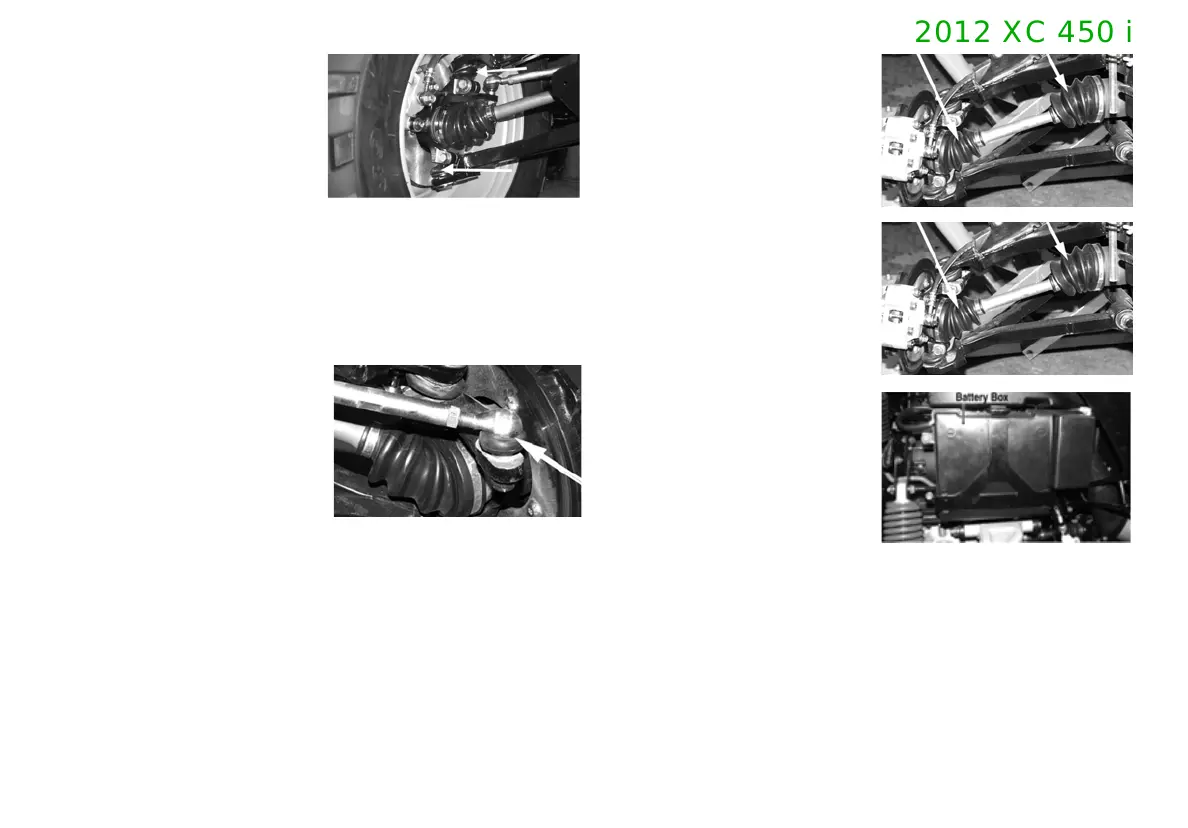 2012 XC 450 i

Battery Box