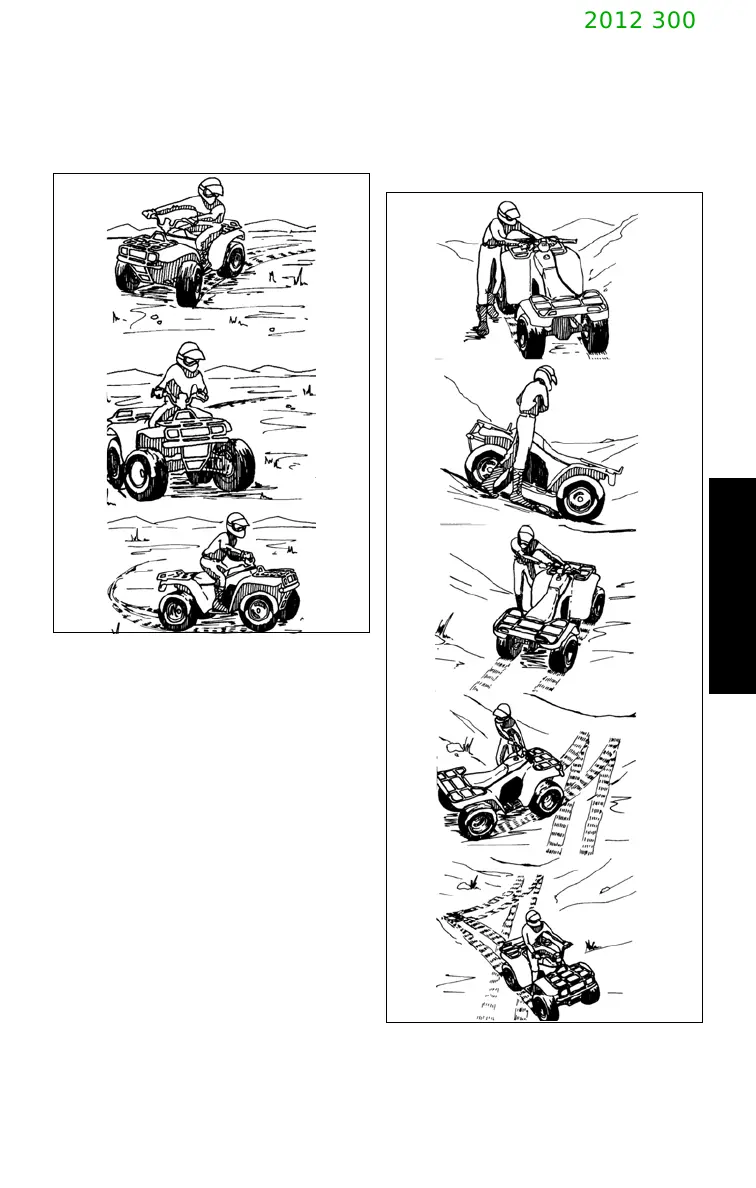 2012 300