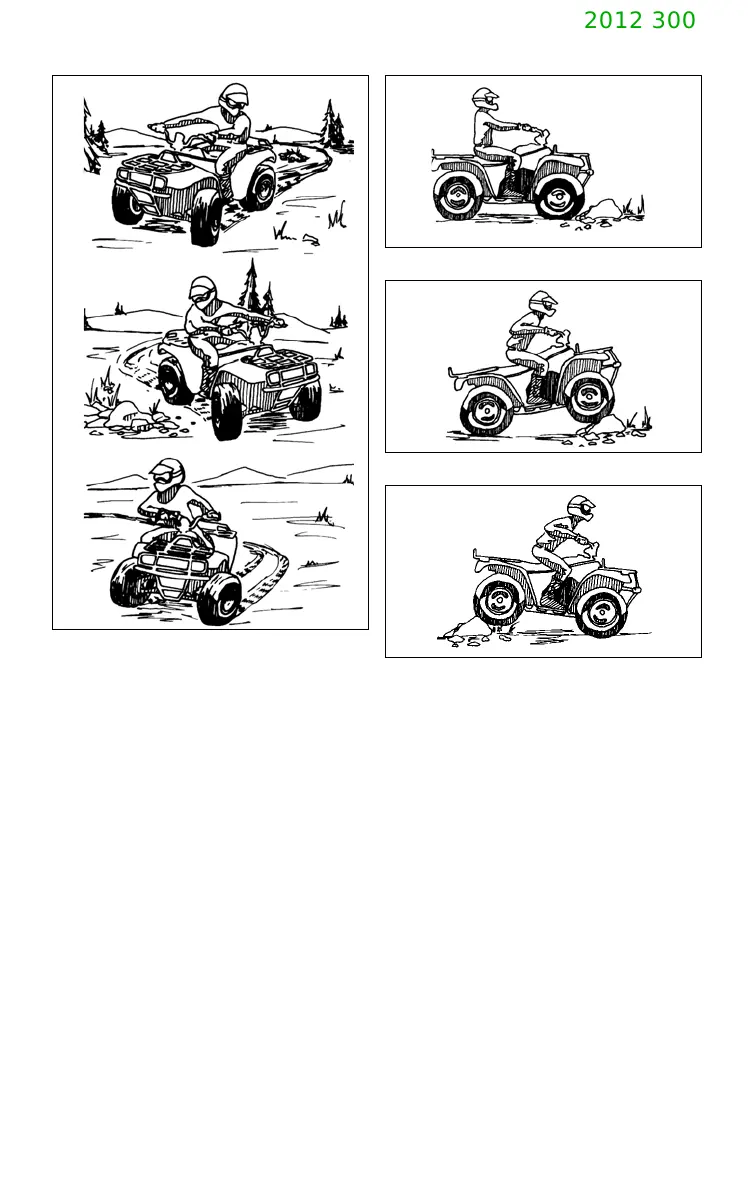 2012 300