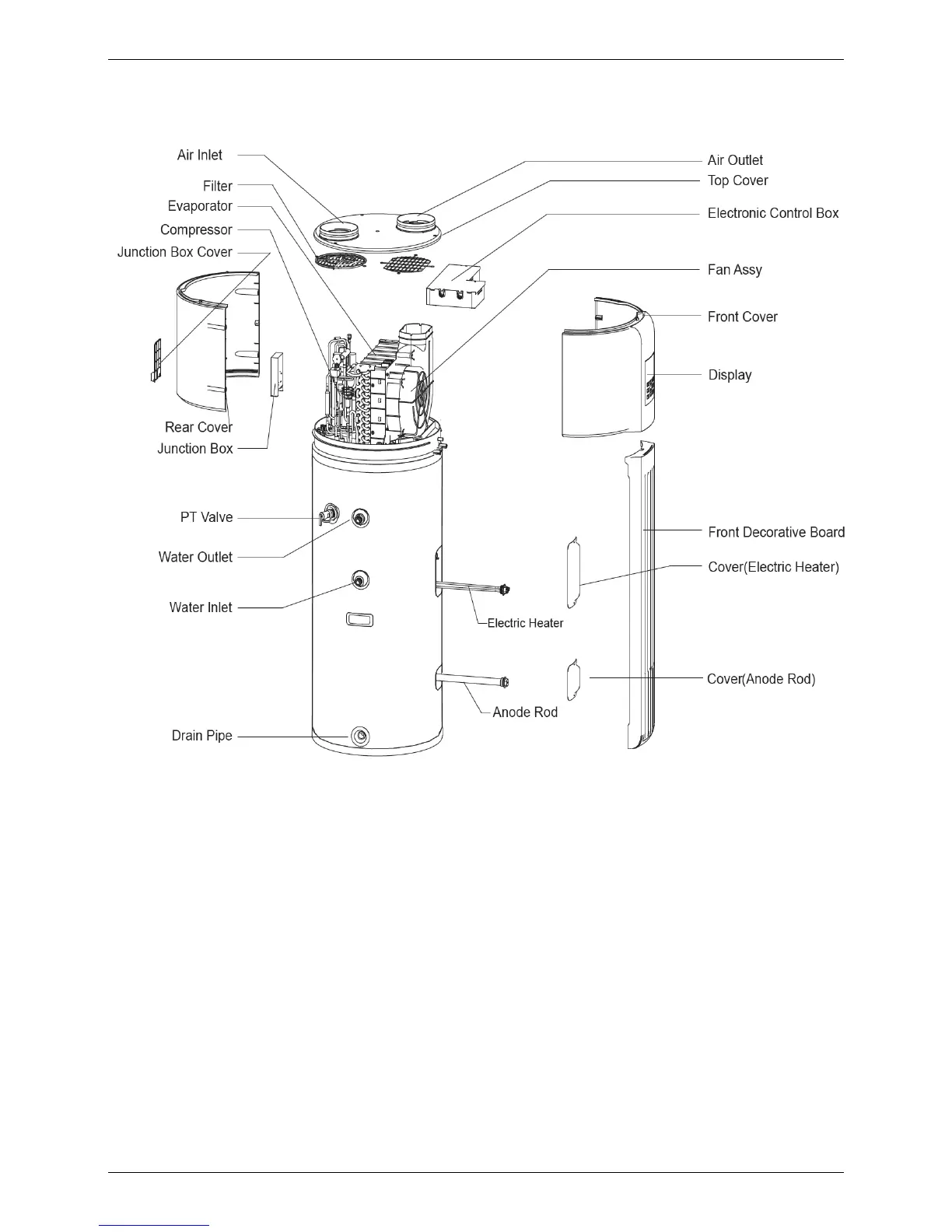 Air Inlet
Filter
Evaporator
Compressor
Junction Box Cover
Rear Cover
Junction Box
PT Valve
Water Outlet
Water Inlet
Drain Pipe

Air Outlet
Top Cover
Electronic Control Box
Fan Assy
Front Cover
Display
Front Decorative Board
Cover(Electric Heater)
Electric Heater
Cover(Anode Rod)
Anode Rod