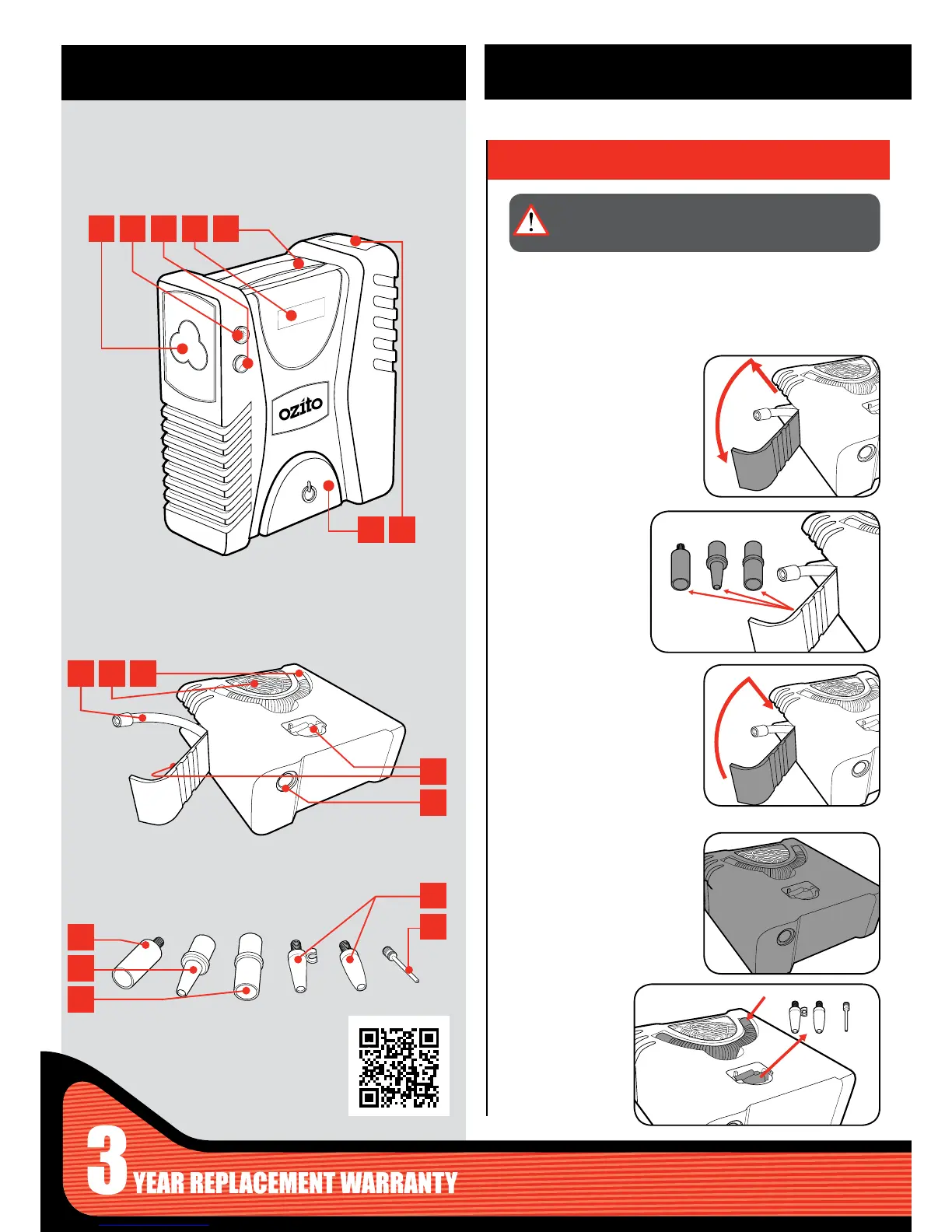 ozito

3 YEAR REPLACEMENT WARRANTY