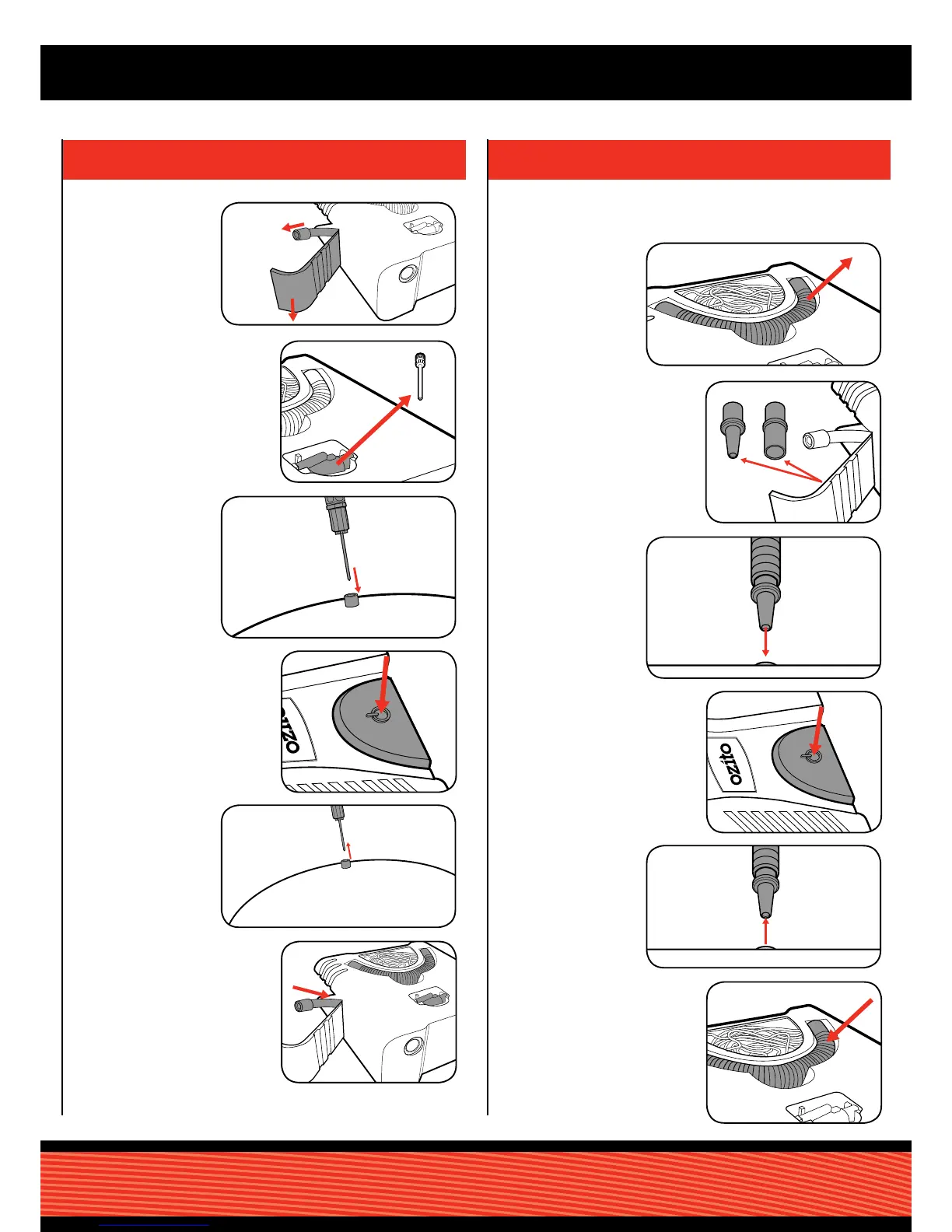 ozito

ozito