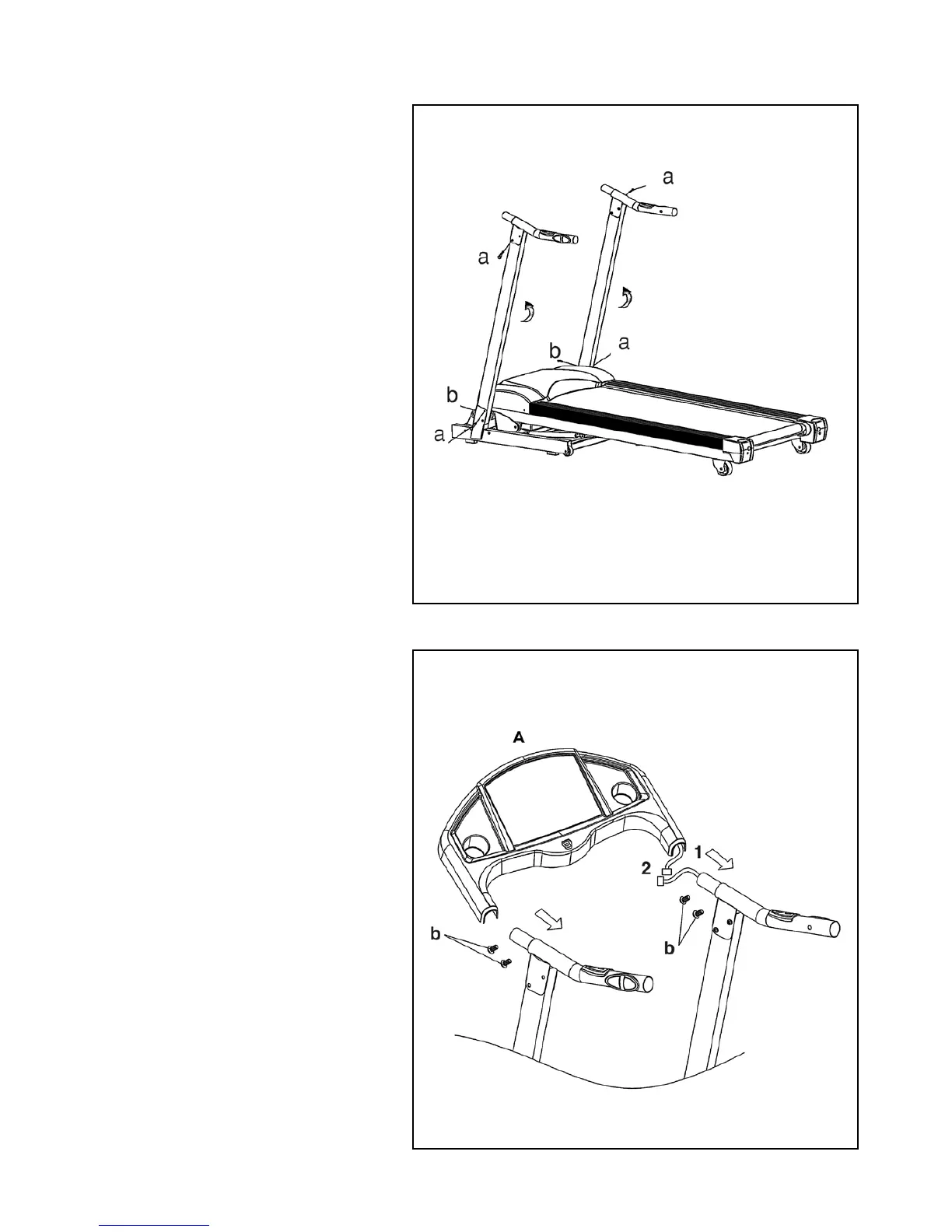 a
a
b
a
b
a

A
1
2
b
b