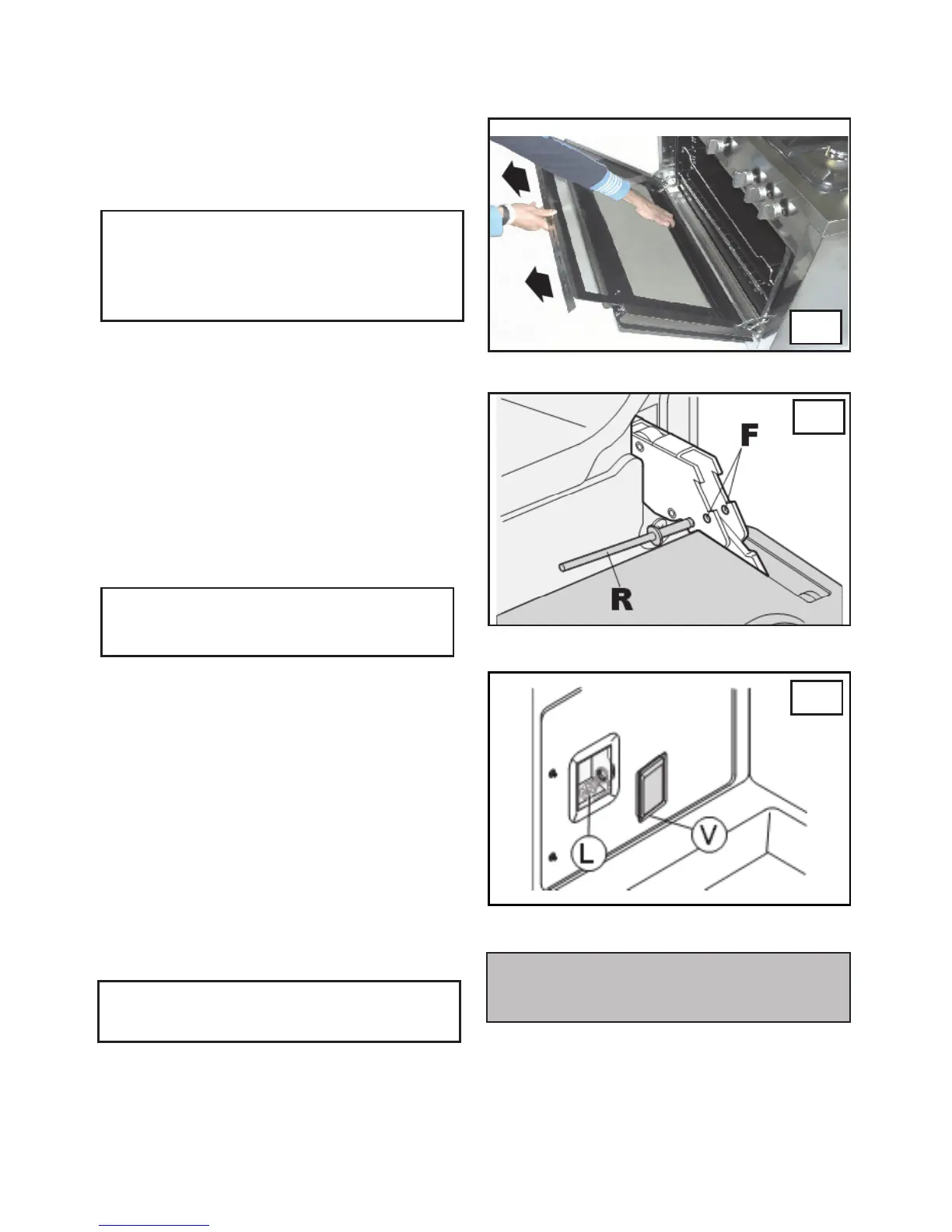 F

R

L

V