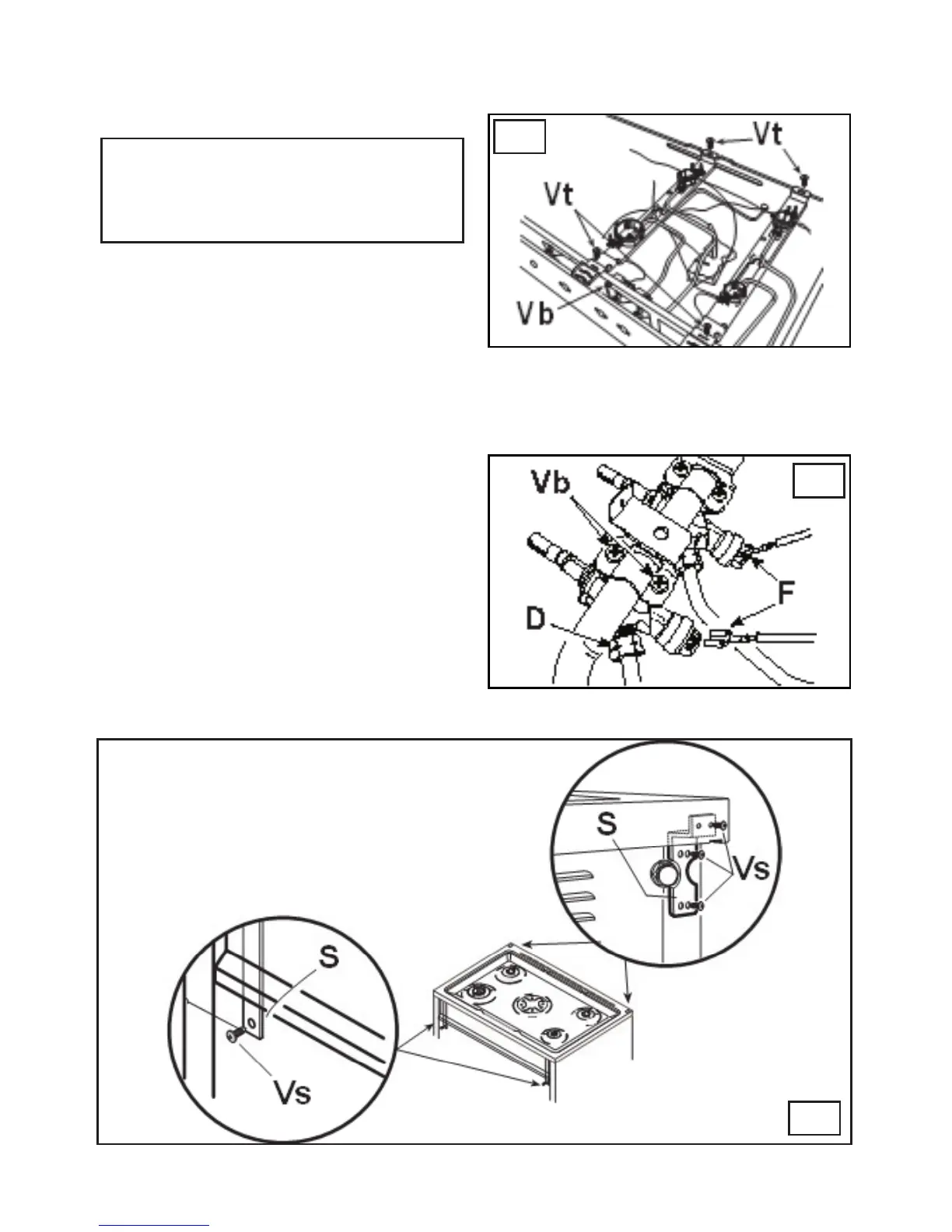 Vt

Vt

Vb

Vb

F

D

S

Vs

S

Vs