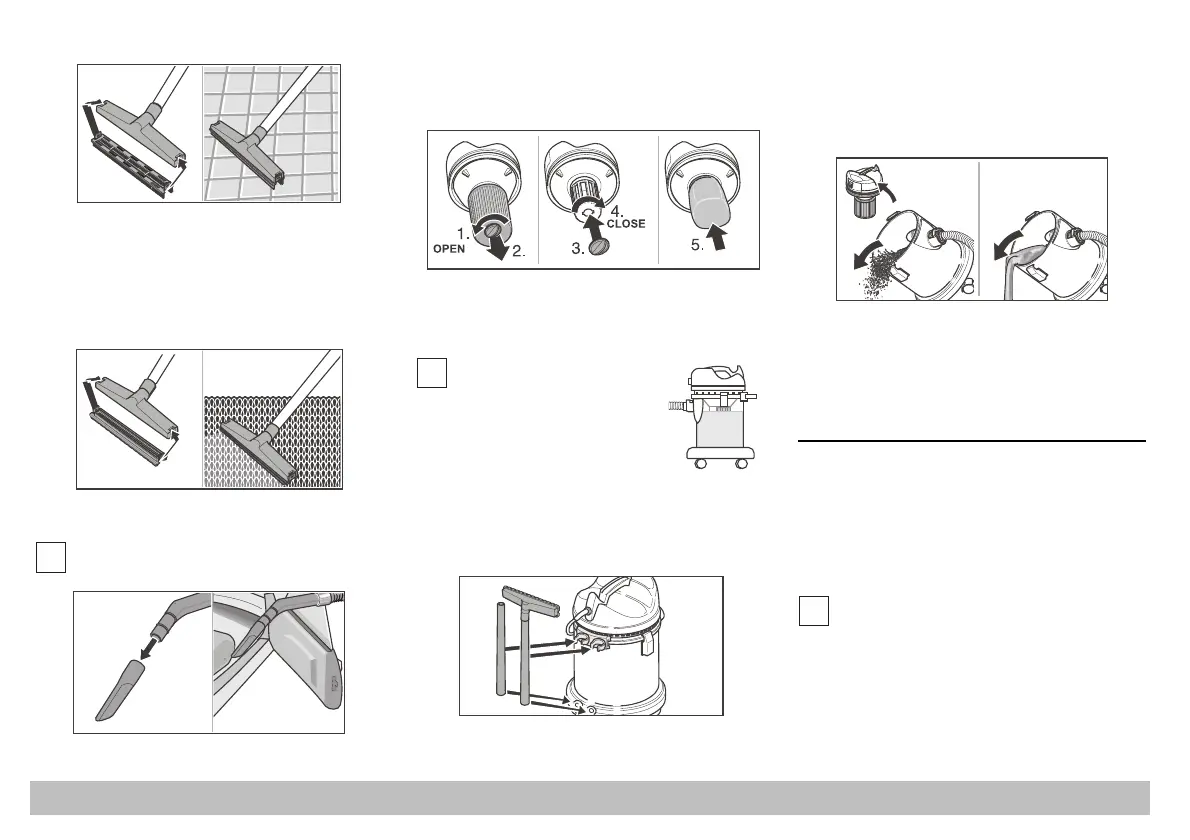 1.
OPEN
2.
3.
4.
CLOSE
5.