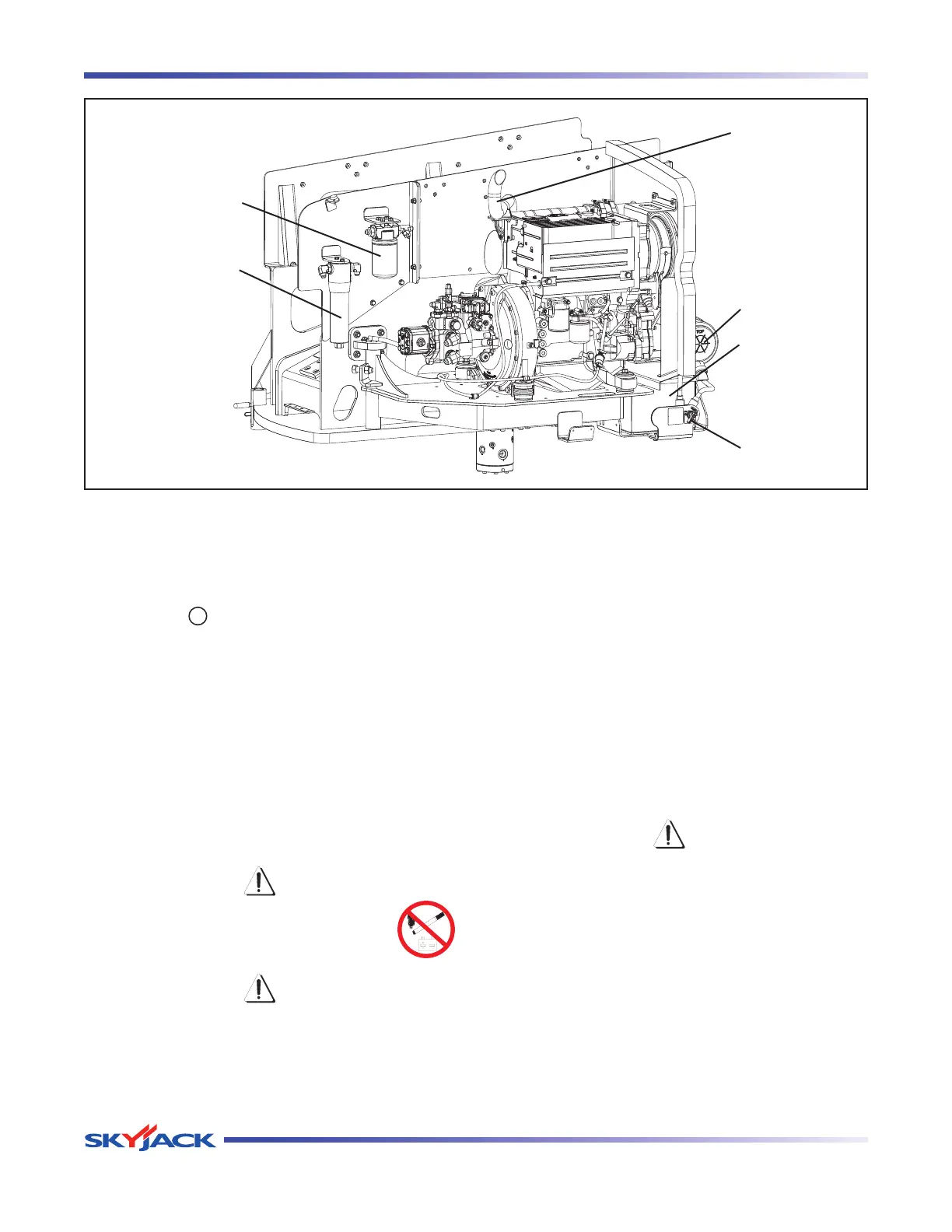 SKYJACK