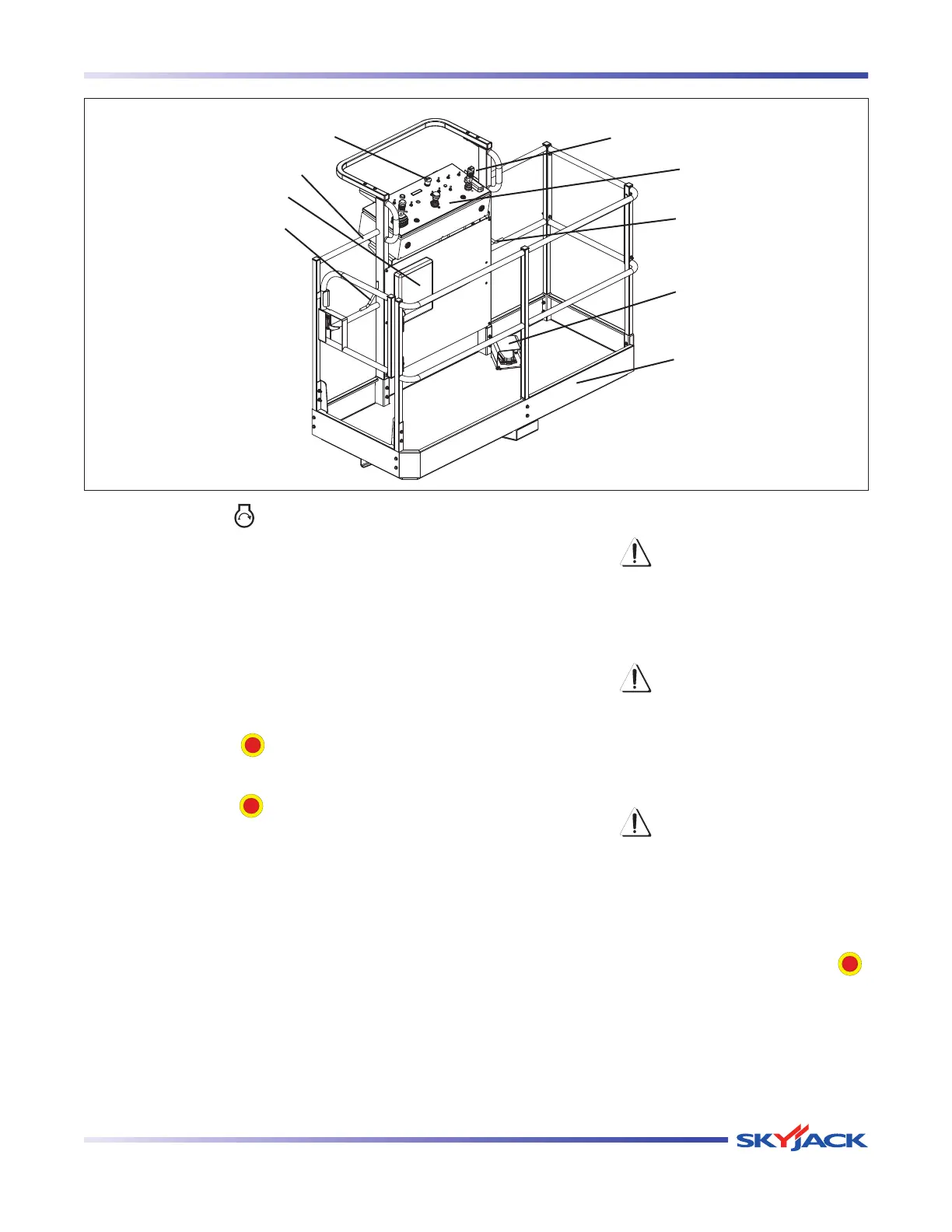 SKYJACK