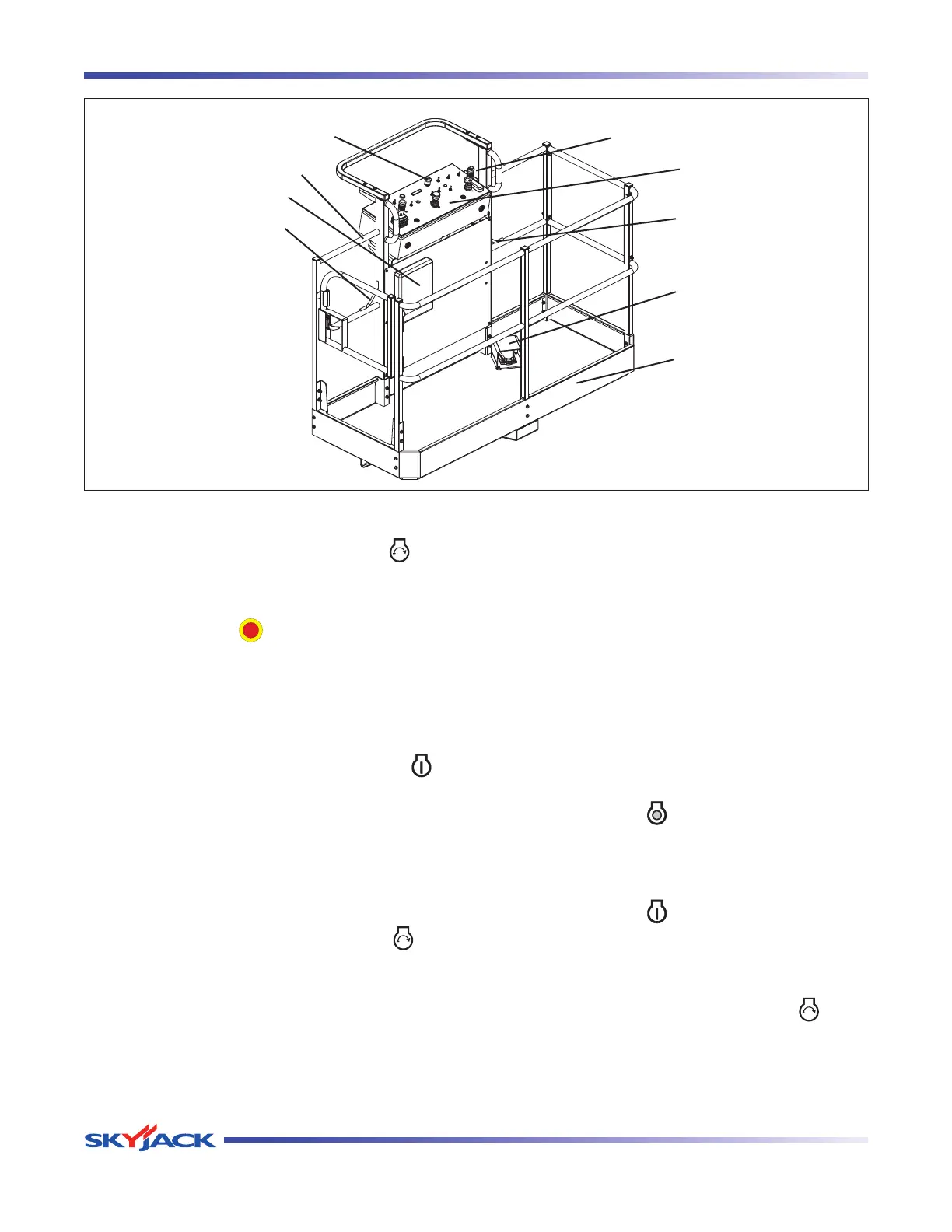 SKYJACK