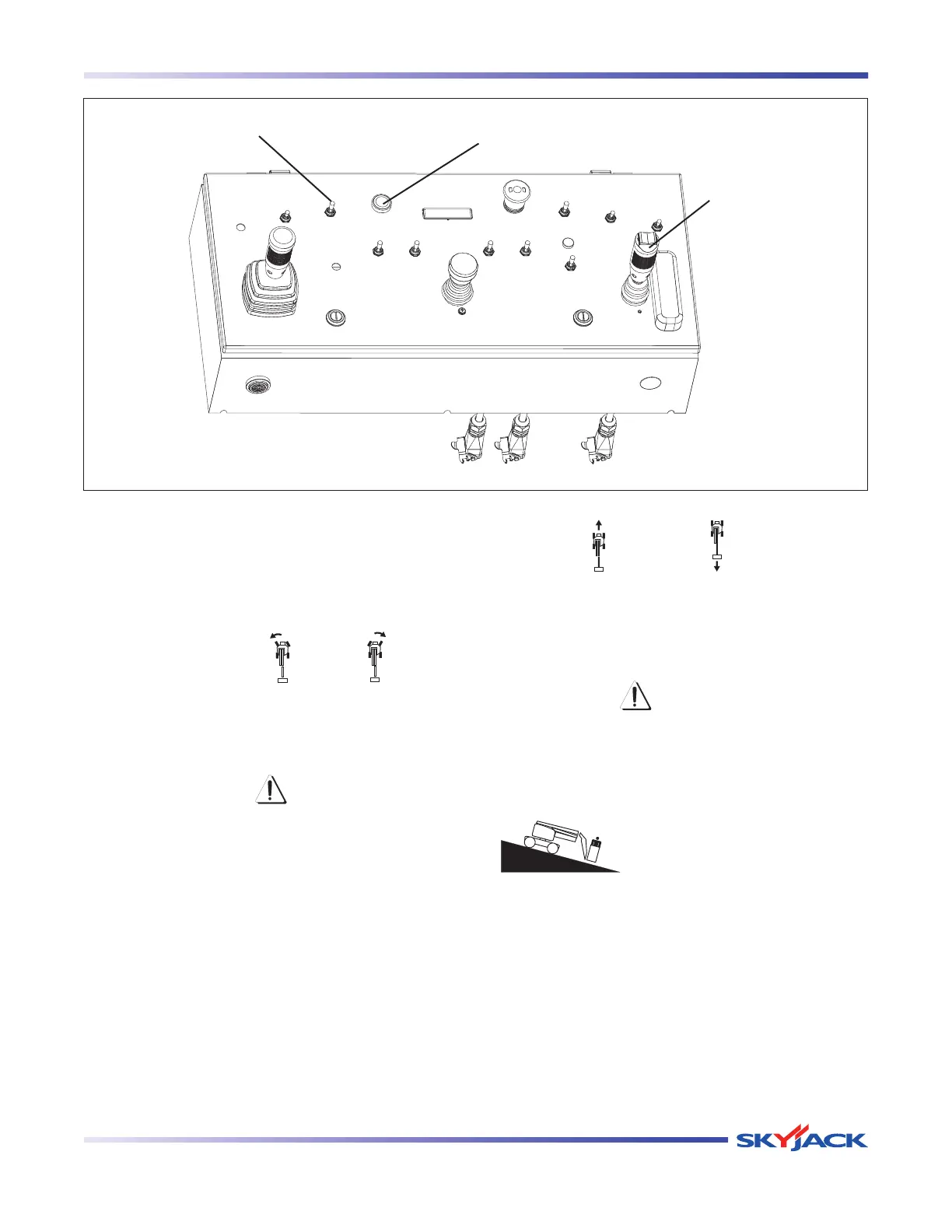 SKYJACK