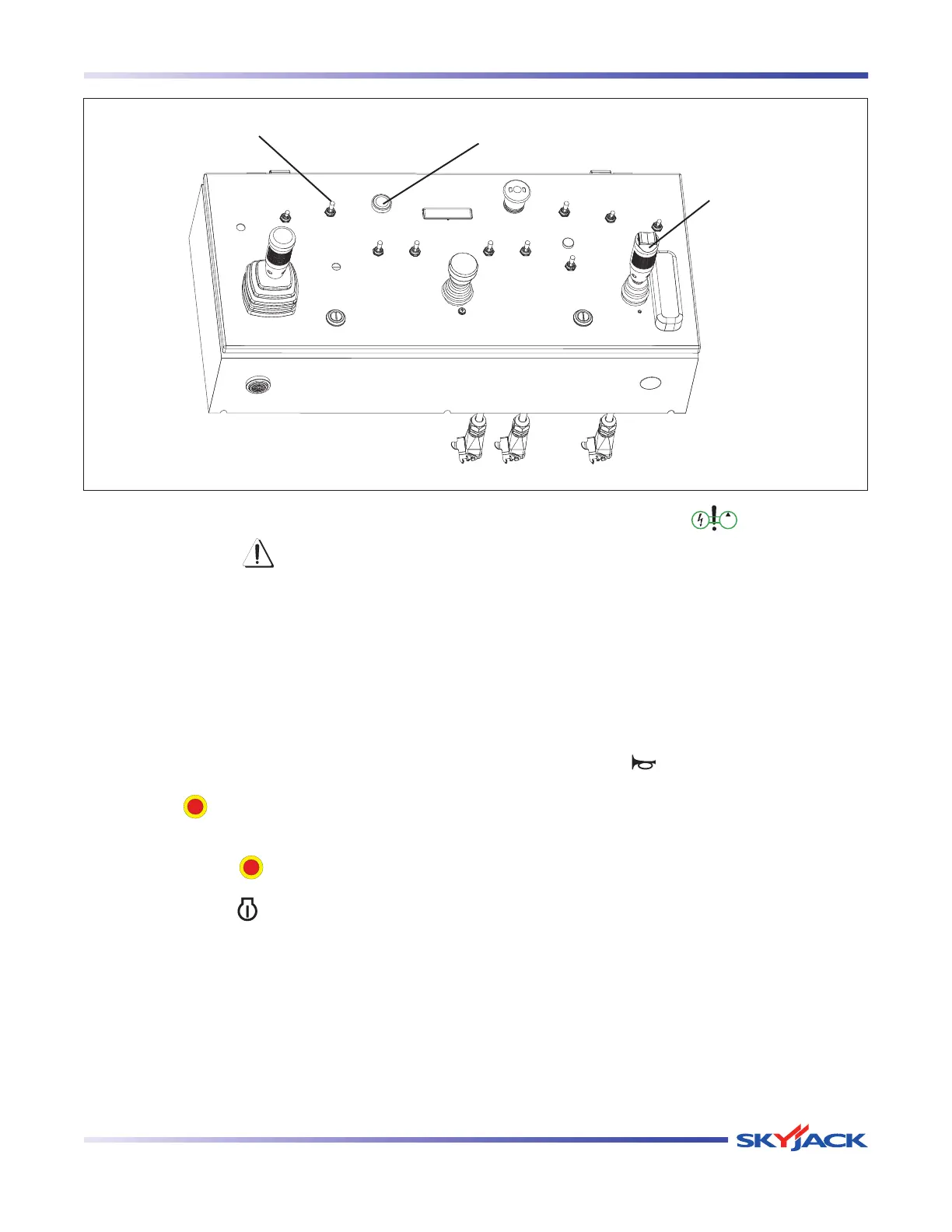 SKYJACK