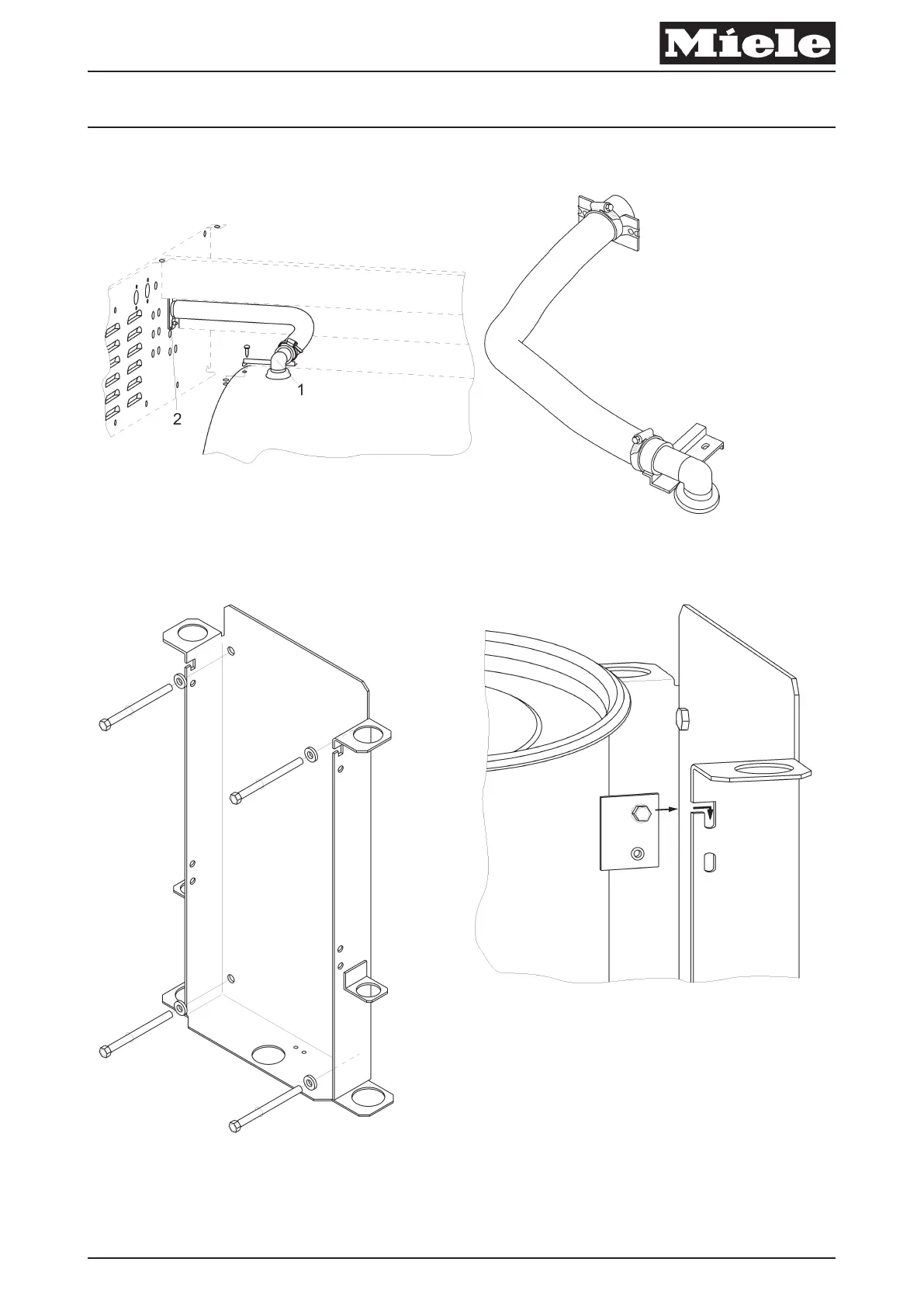 Miele

1

2