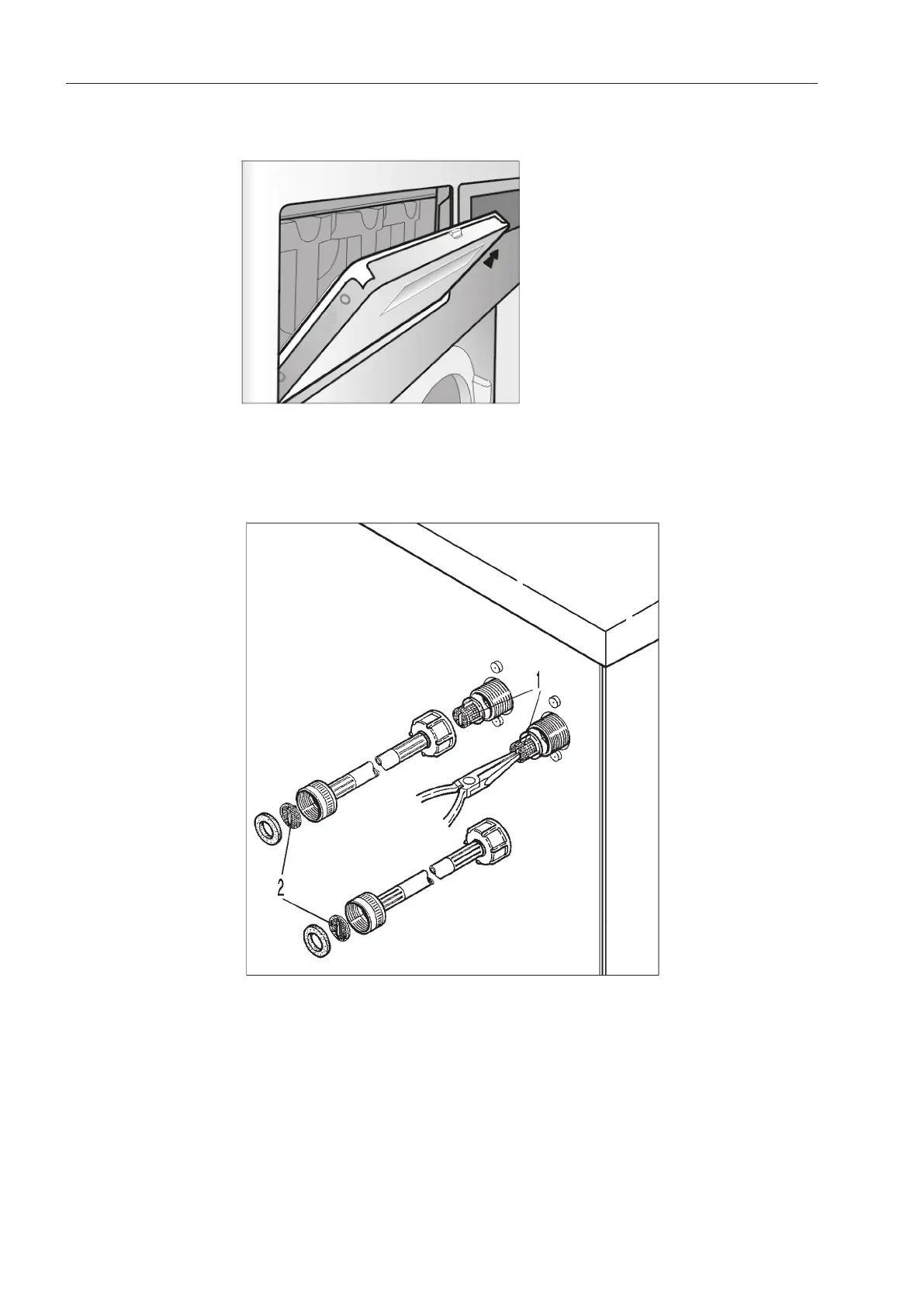 1

2