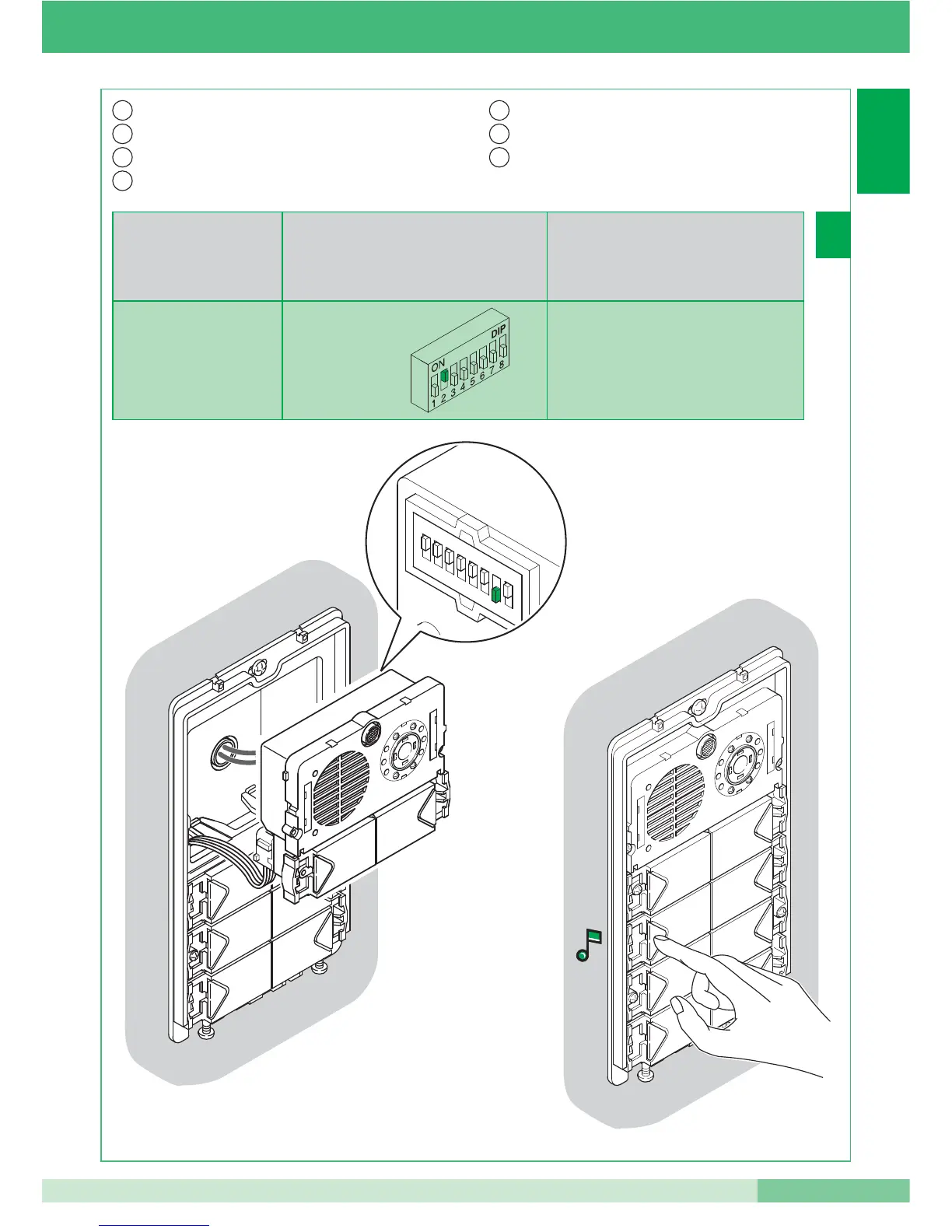 DIP
ON
1 2 3 4 5 6 7 8