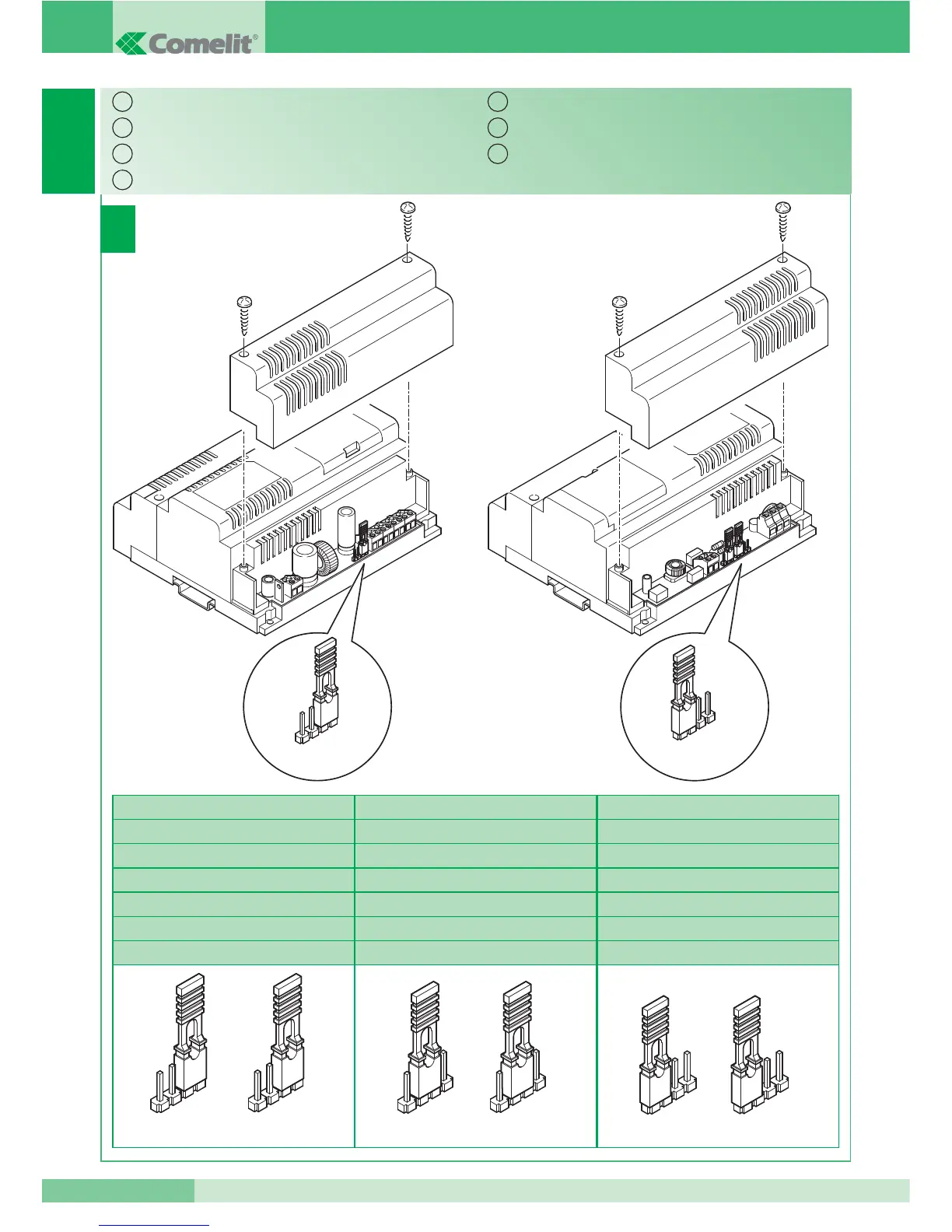 Comelit®