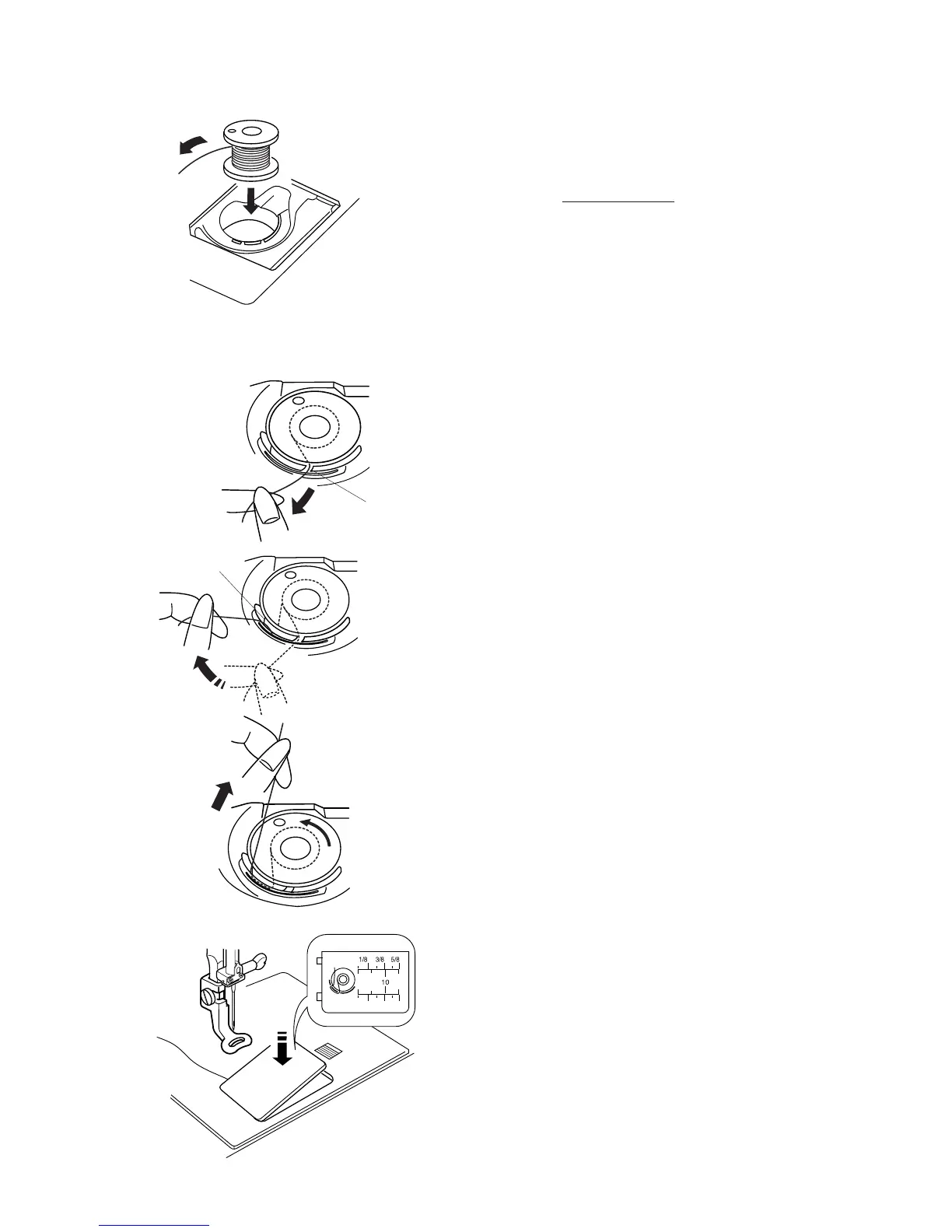 1/8 3/8 5/8
10