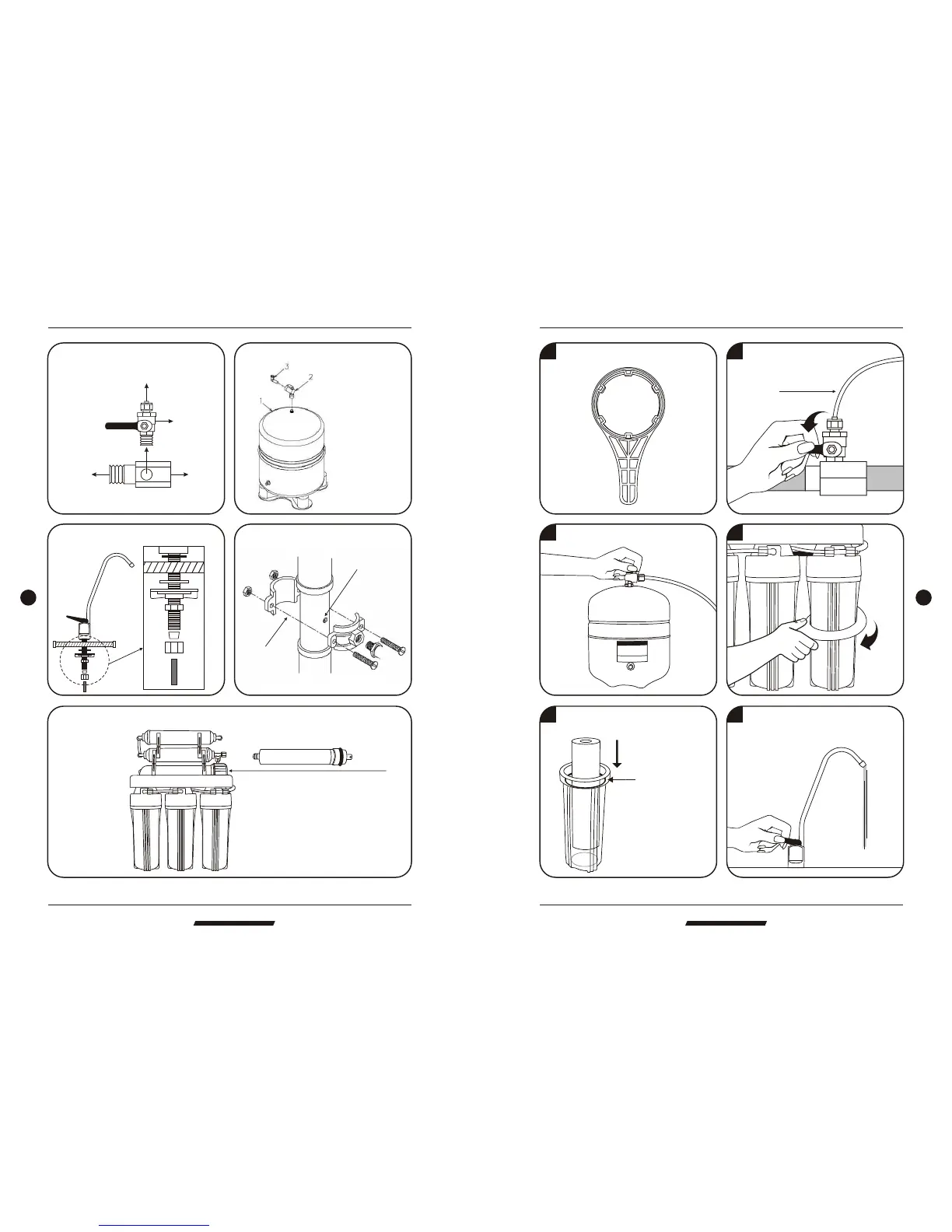 3

2

1