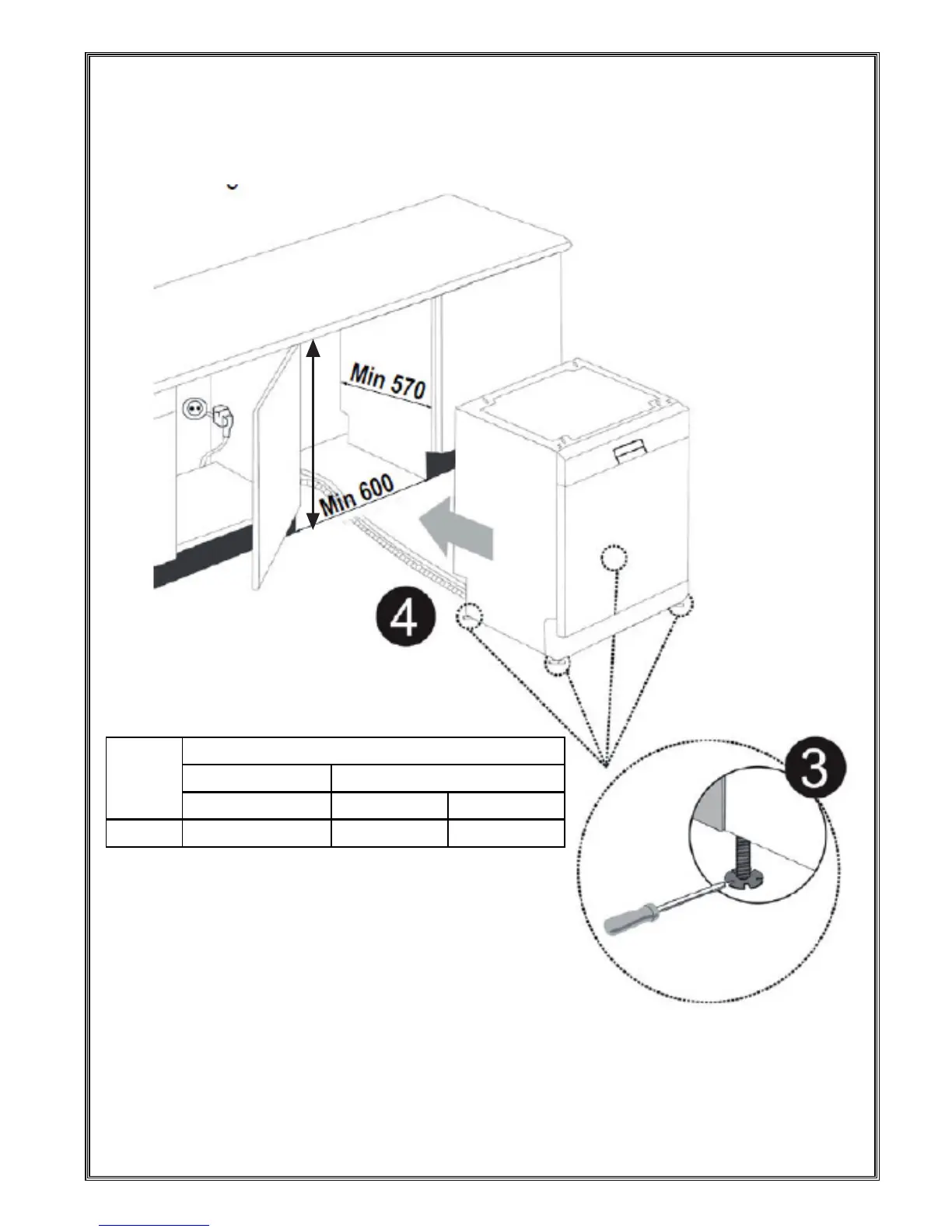 Min 570

Min 600

4

3