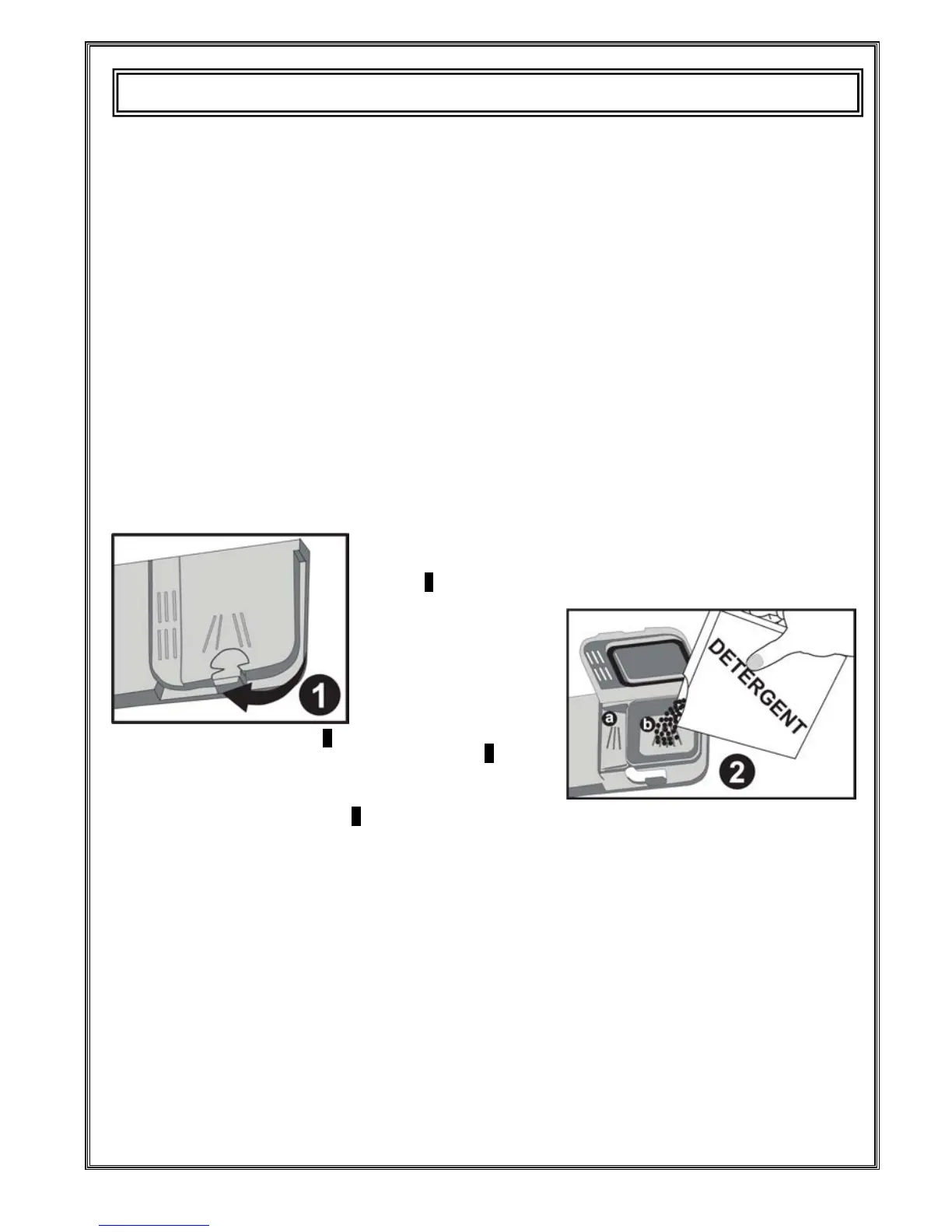 1

a
b

DETERGENT
2