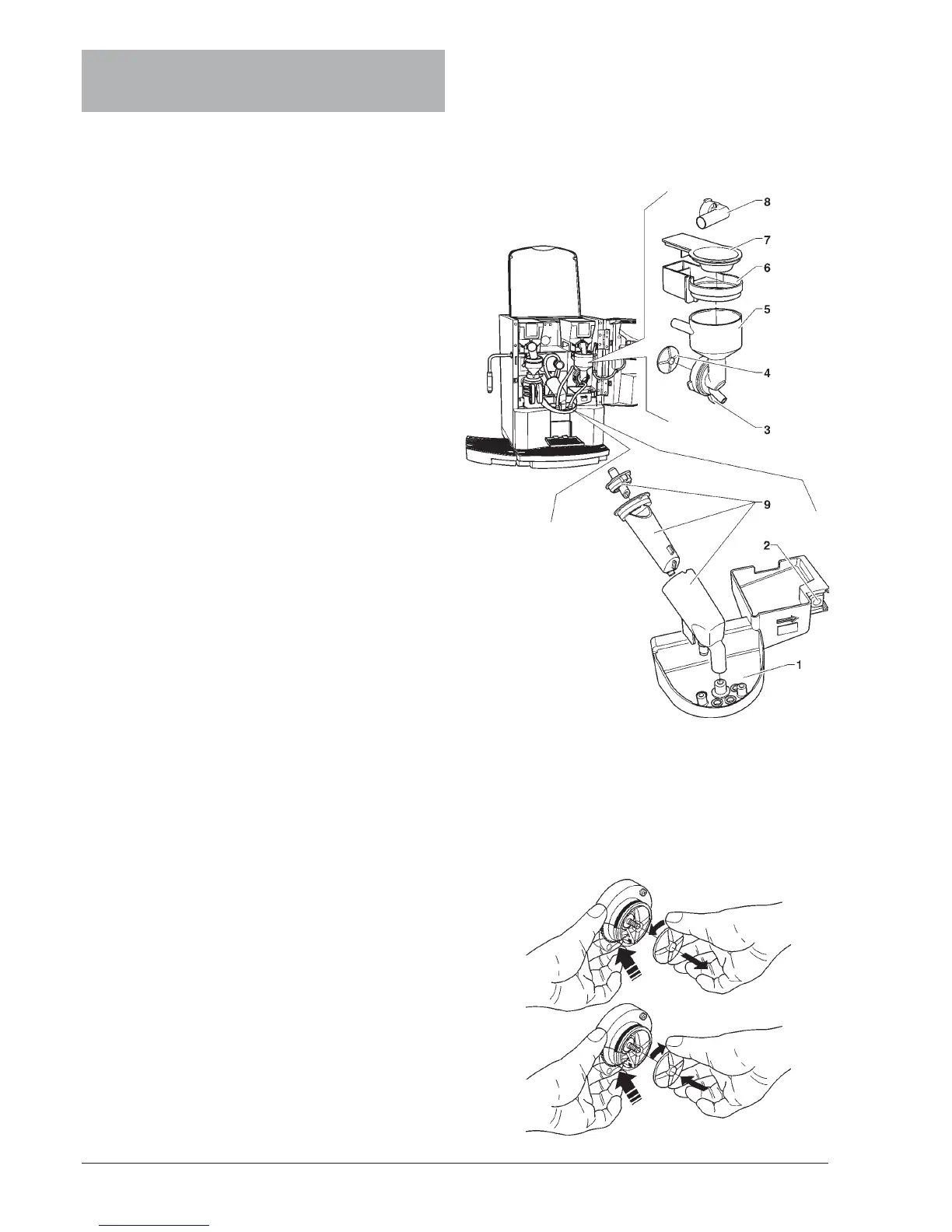 8

7

6

5

4

3

9

2

1