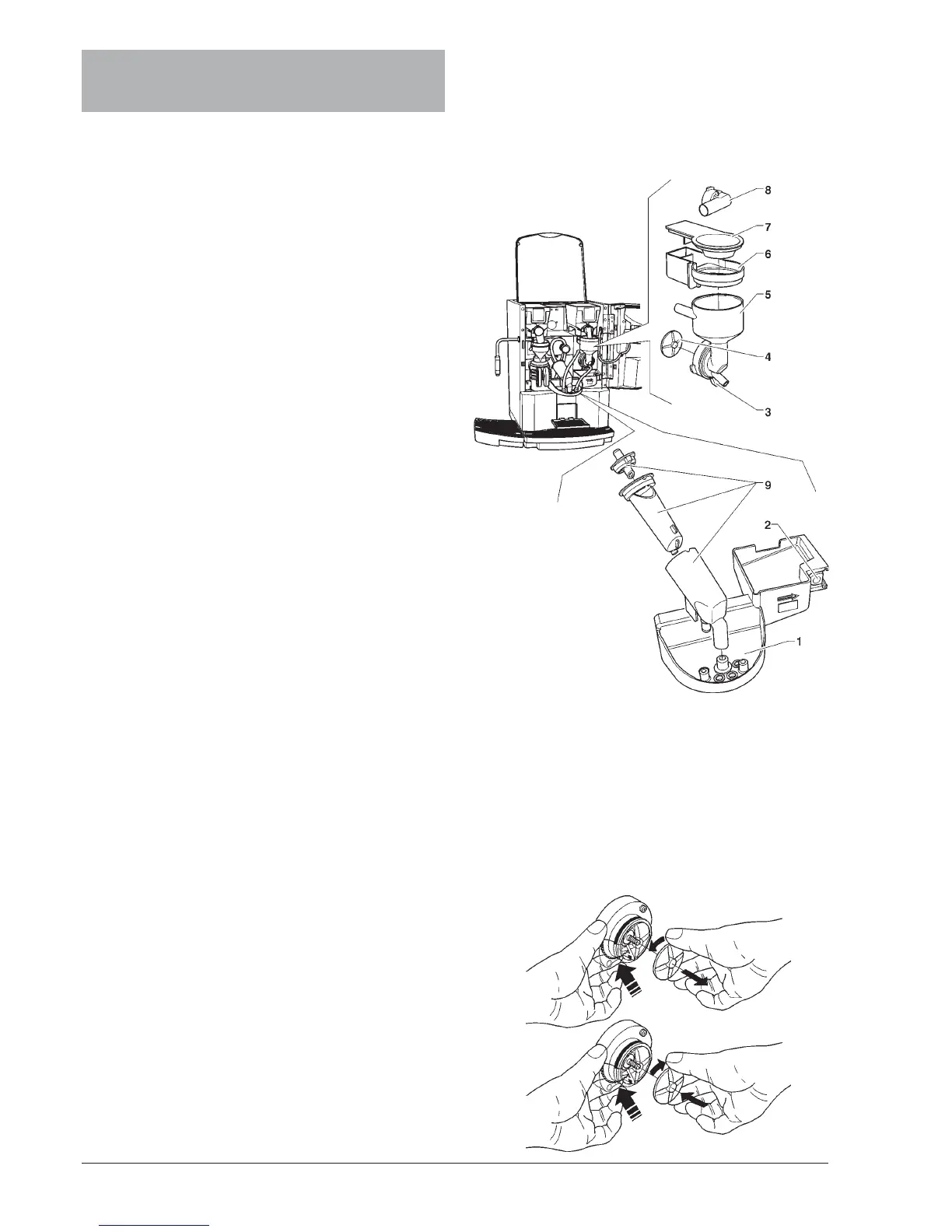 8

7

6

5

4

3

9

2

1