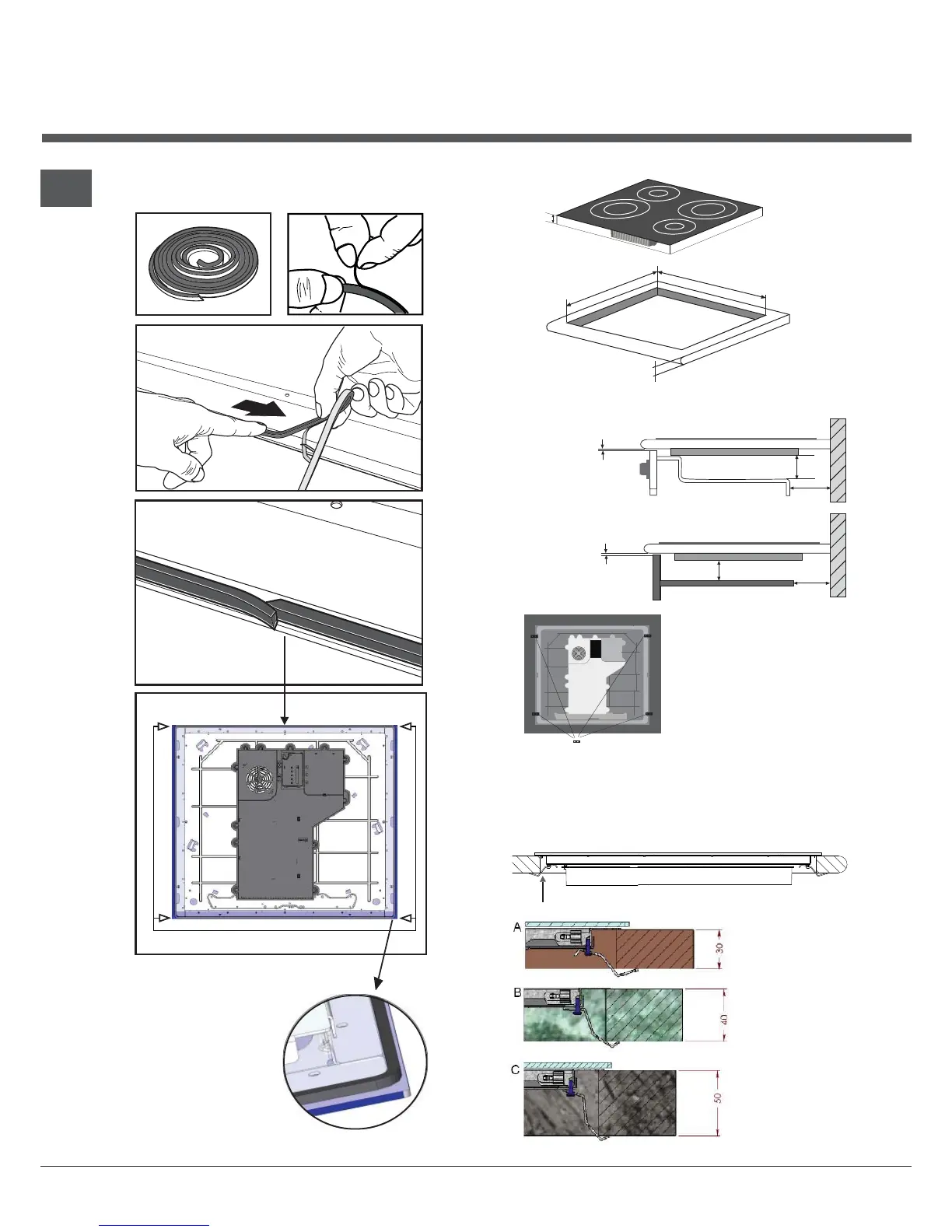 A

30

B

40

C

50