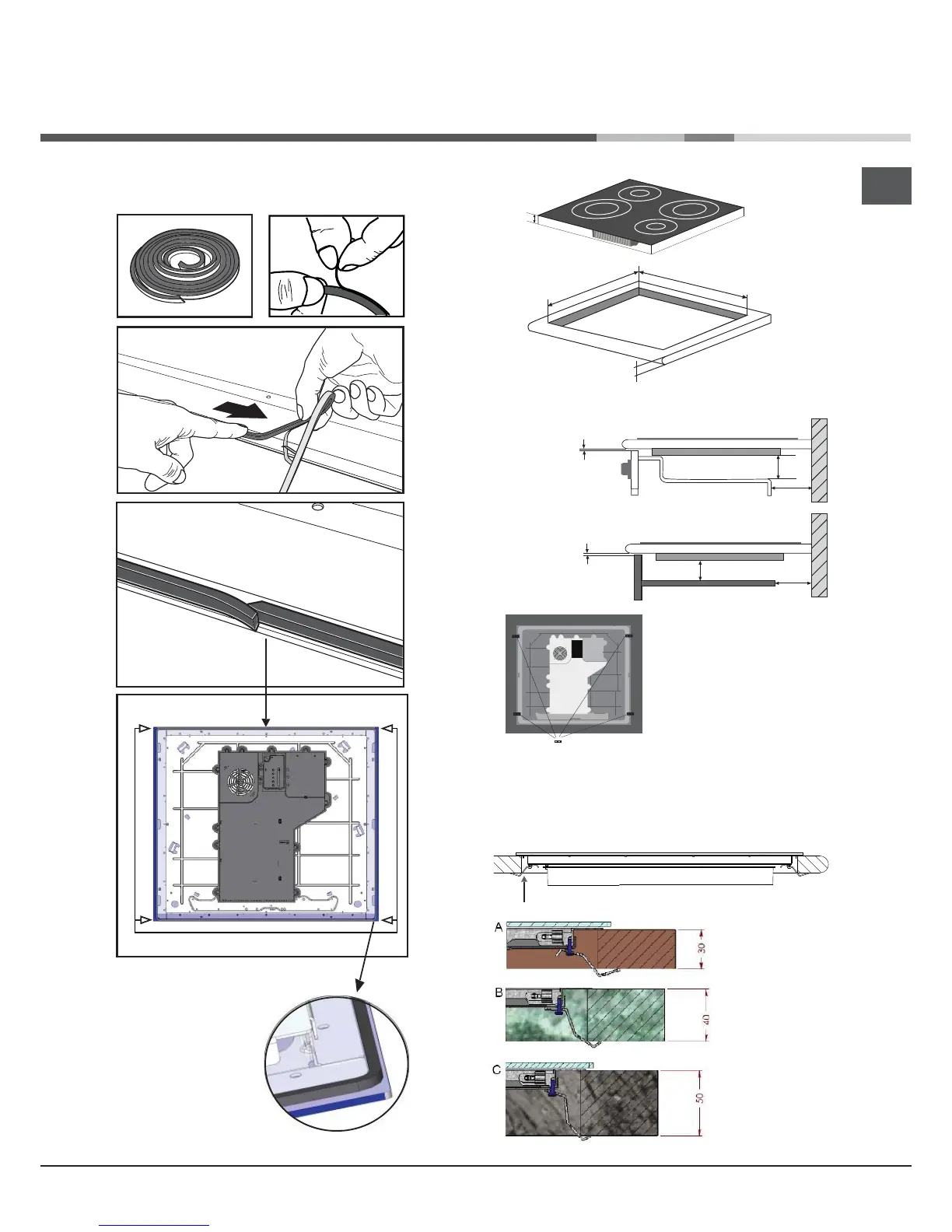 A

30

B

40

C

50