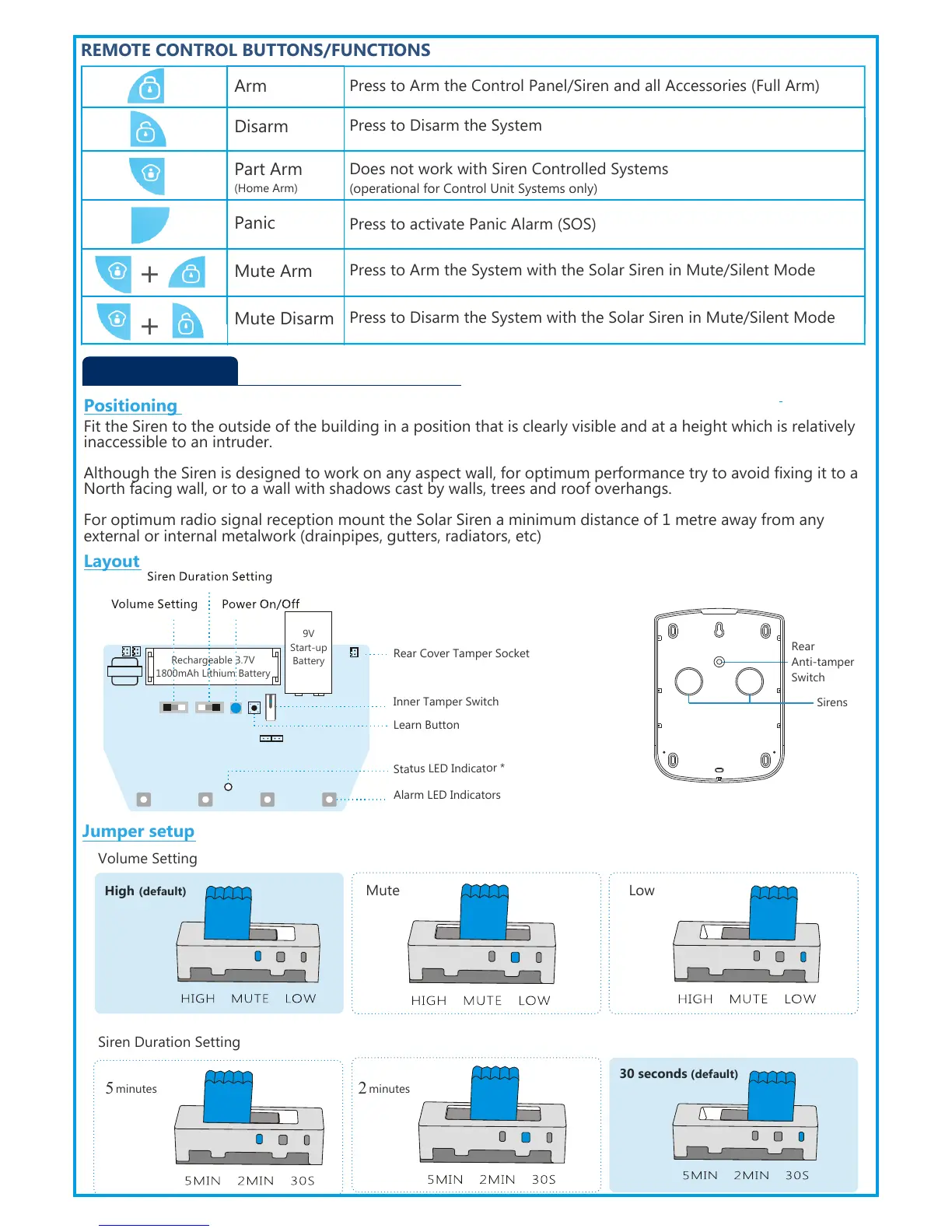 REMOTE CONTROL BUTTONS/FUNCTIONS

| | | |
|---|---|---|
| | Arm | Press to Arm the Control Panel/Siren and all Accessories (Full Arm) |
| | Disarm | Press to Disarm the System |
| | Part Arm (Home Arm) | Does not work with Siren Controlled Systems (operational for Control Unit Systems only) |
| | Panic | Press to activate Panic Alarm (SOS) |
| + | Mute Arm | Press to Arm the System with the Solar Siren in Mute/Silent Mode |
| + | Mute Disarm | Press to Disarm the System with the Solar Siren in Mute/Silent Mode |

Positioning

Fit the Siren to the outside of the building in a position that is clearly visible and at a height which is relatively inaccessible to an intruder.

Although the Siren is designed to work on any aspect wall, for optimum performance try to avoid fixing it to a North facing wall, or to a wall with shadows cast by walls, trees and roof overhangs.

For optimum radio signal reception mount the Solar Siren a minimum distance of 1 metre away from any external or internal metalwork (drainpipes, gutters, radiators, etc)

Layout

Siren Duration Setting

Volume Setting

Power On/Off

9V Start-up Battery

Rechargeable 3.7V 1800mAh Lithium Battery

Rear Cover Tamper Socket

Inner Tamper Switch

Learn Button

Status LED Indicator *

Alarm LED Indicators

Rear Anti-tamper Switch

Sirens

Jumper setup

Volume Setting

High (default)
HIGH MUTE LOW

Mute
HIGH MUTE LOW

Low
HIGH MUTE LOW

Siren Duration Setting

5 minutes
5MIN 2MIN 30S

2 minutes
5MIN 2MIN 30S

30 seconds (default)
5MIN 2MIN 30S