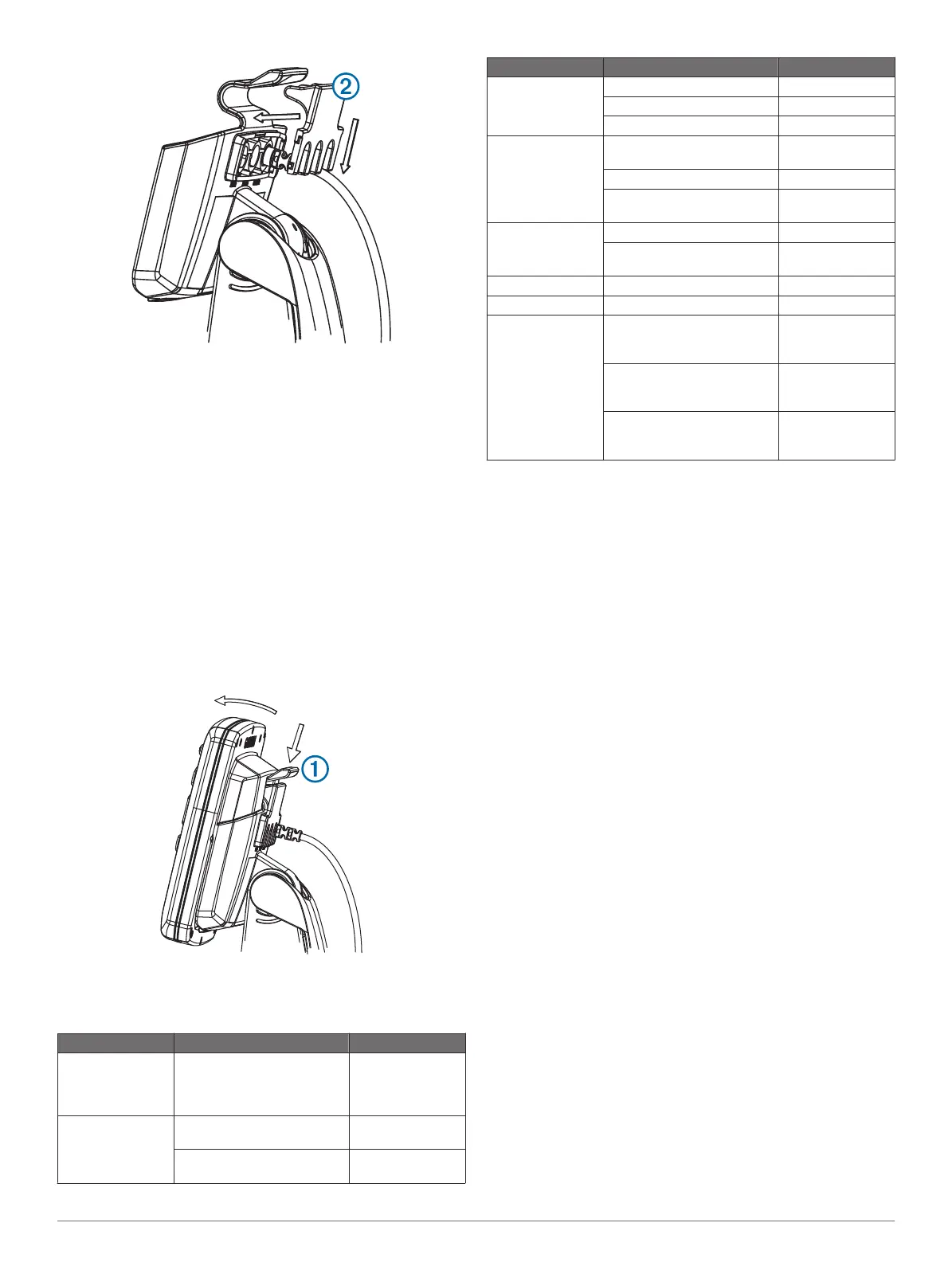 2

1