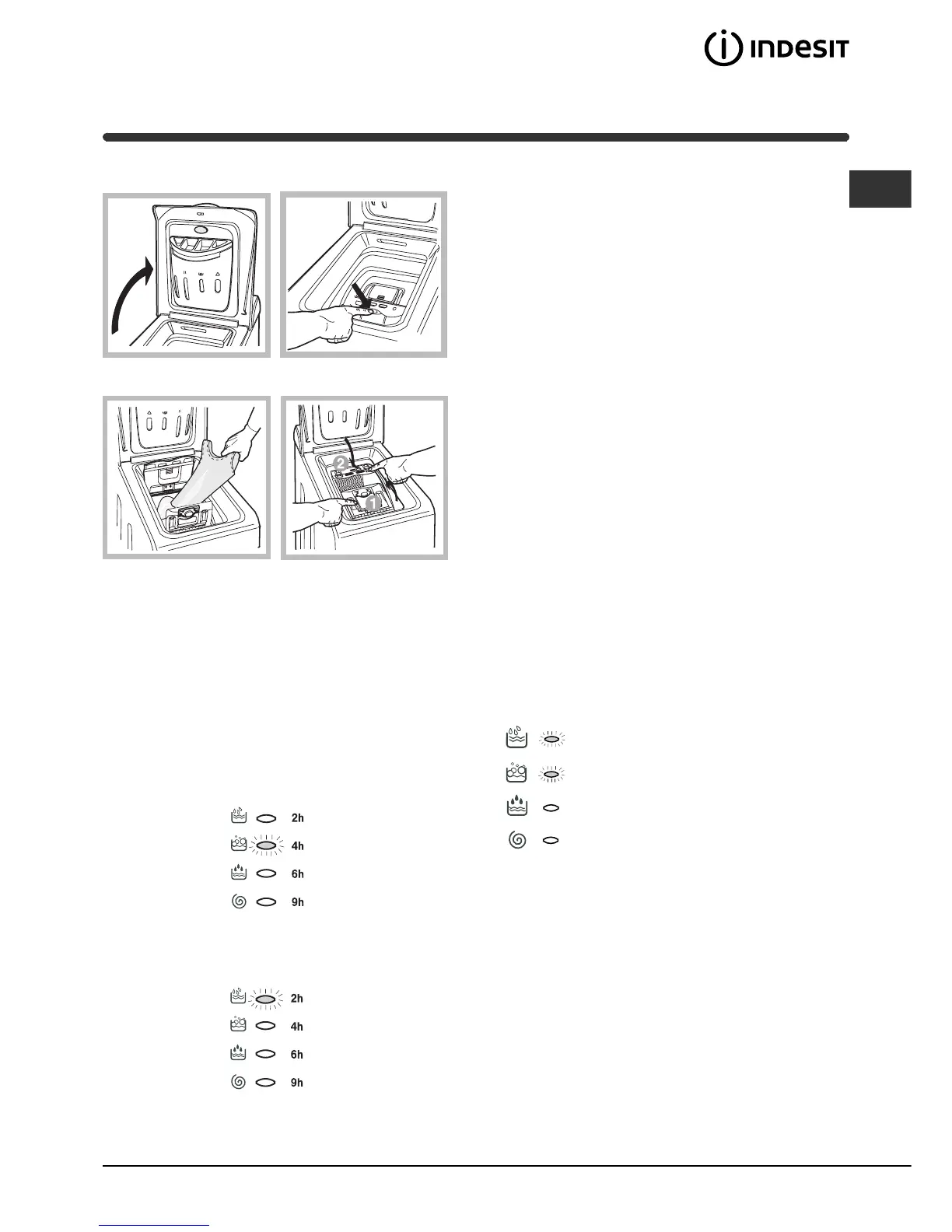 INDESIT

2

1

2h

4h

6h

9h

2h

4h

6h

9h