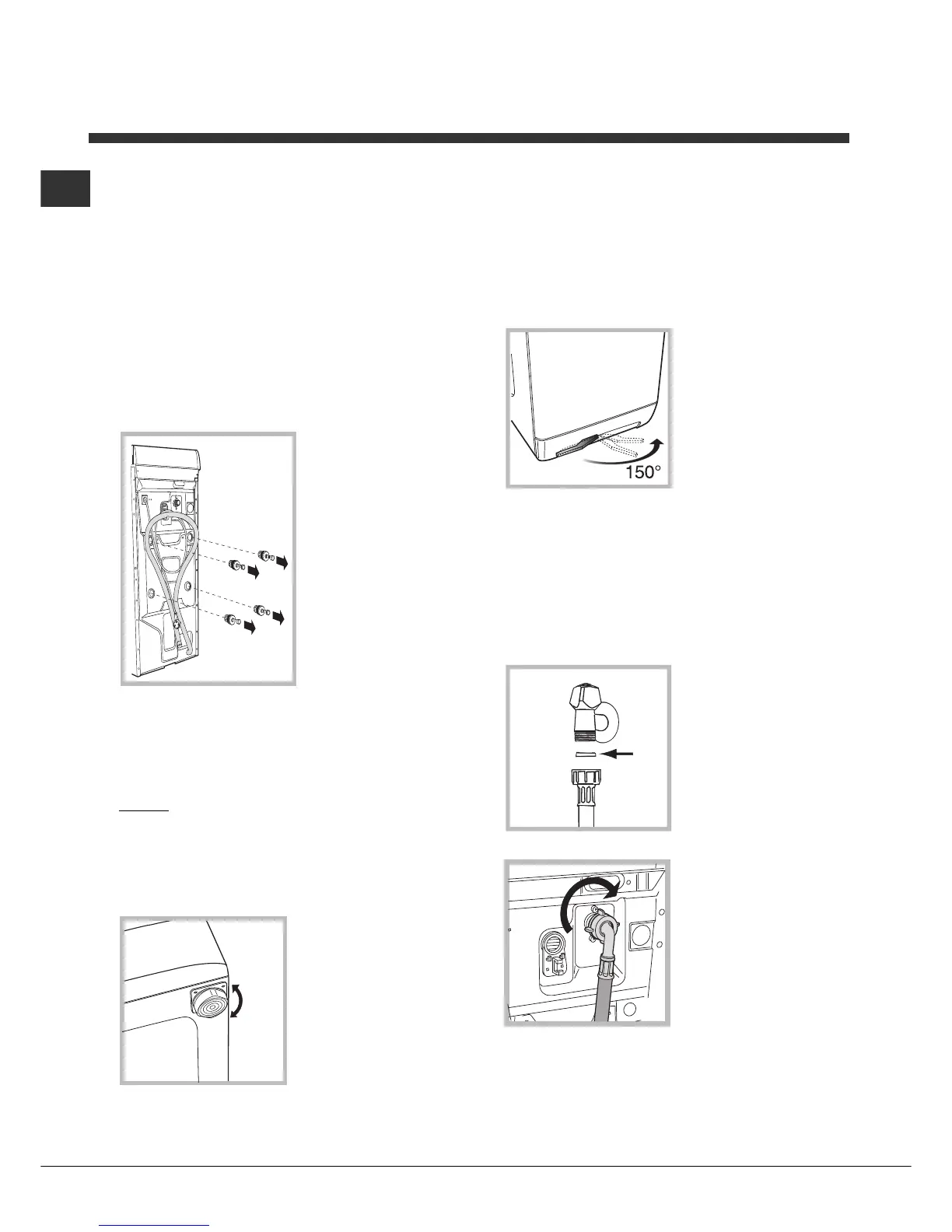 150°