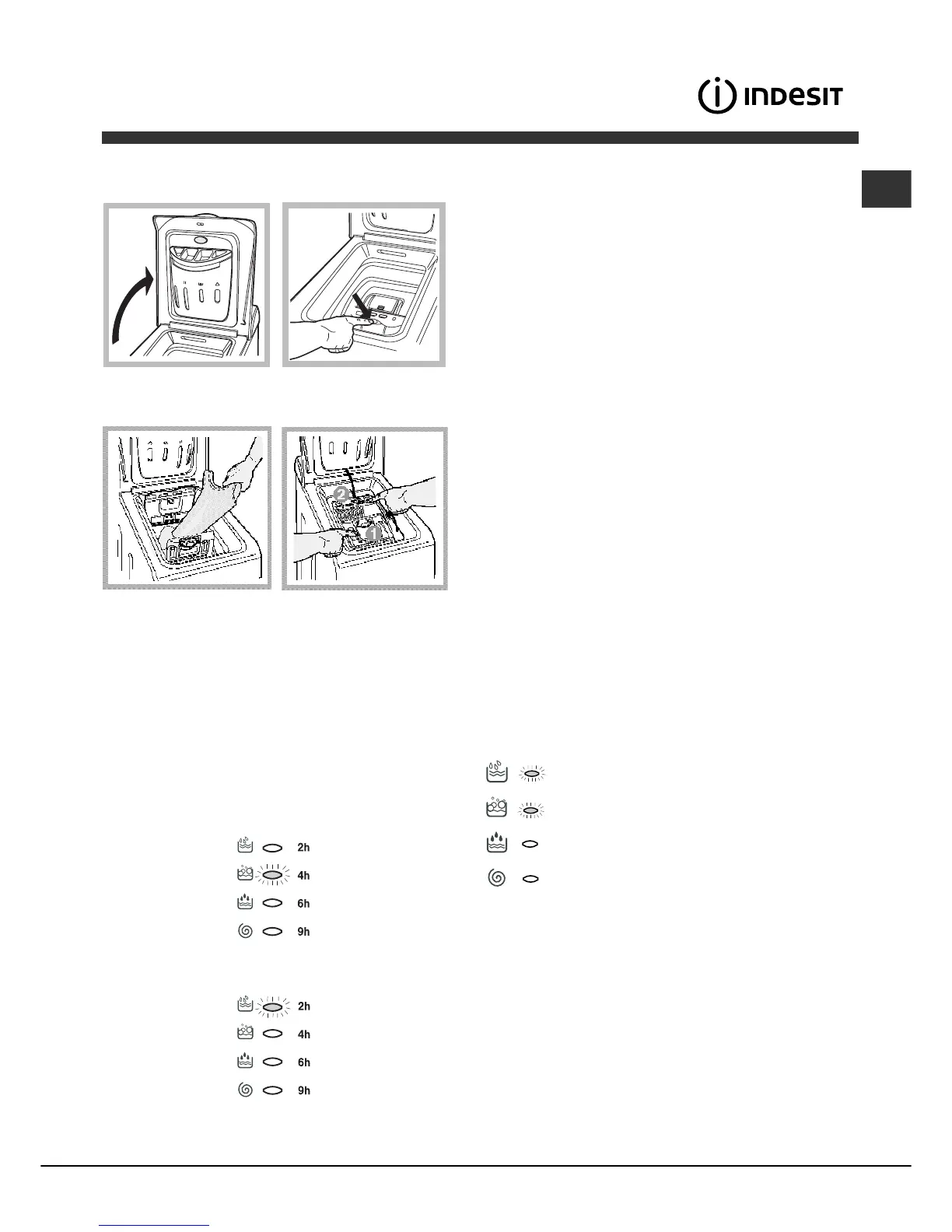 INDESIT

2

1

2h

4h

6h

9h

2h

4h

6h

9h